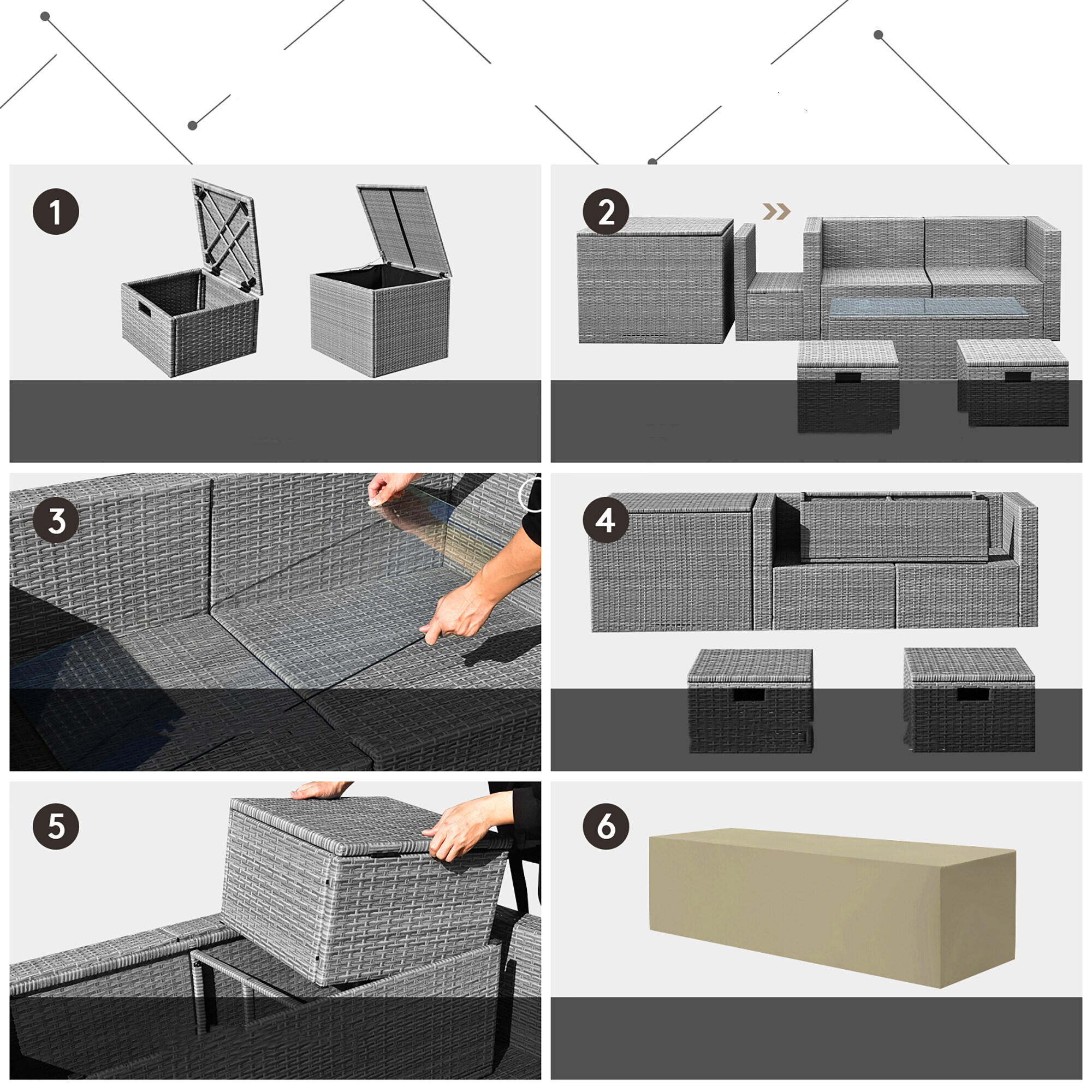 1

2

3

4

5

6