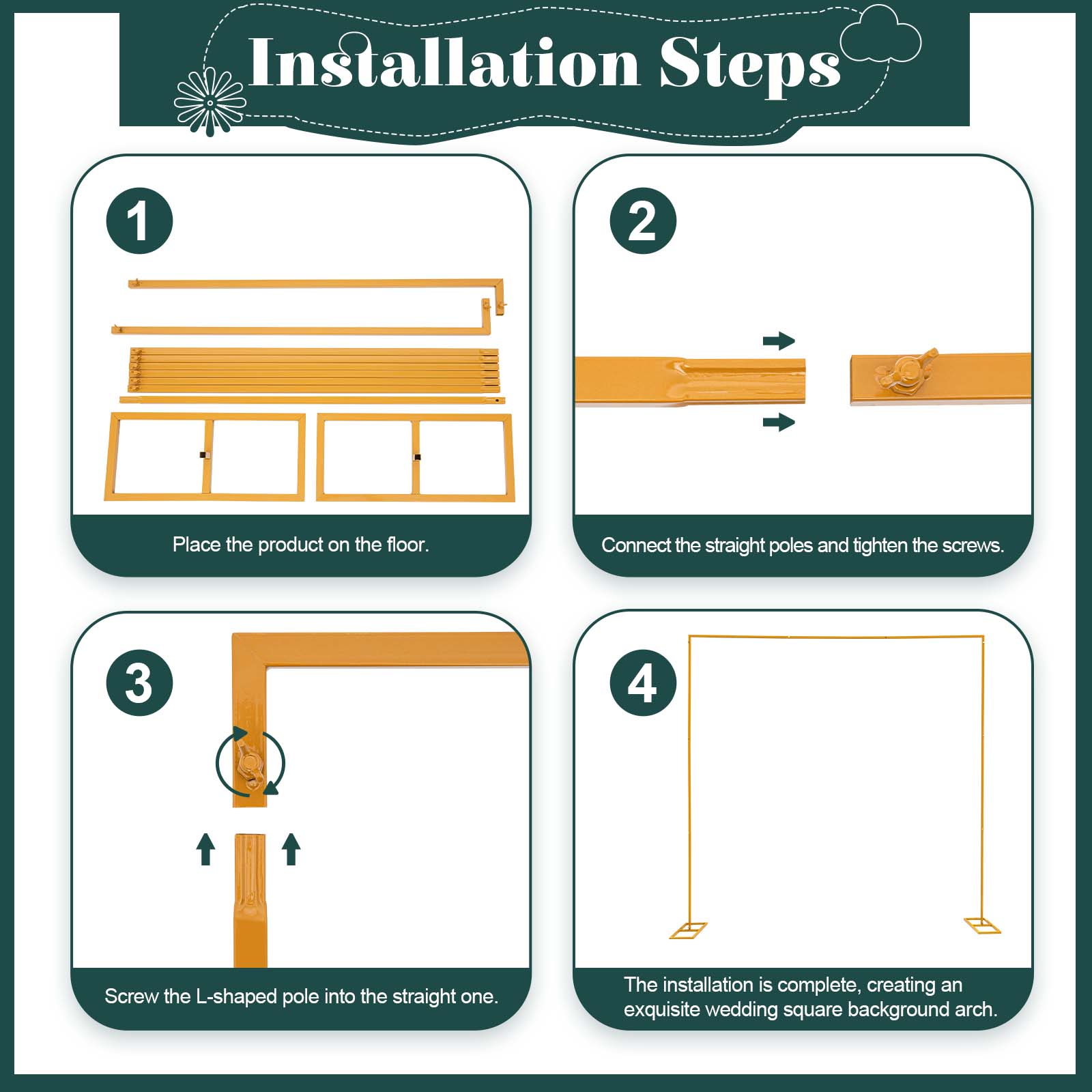 Installation Steps

1

Place the product on the floor.

2

Connect the straight poles and tighten the screws.

3

Screw the L-shaped pole into the straight one.

4

The installation is complete, creating an exquisite wedding square background arch.