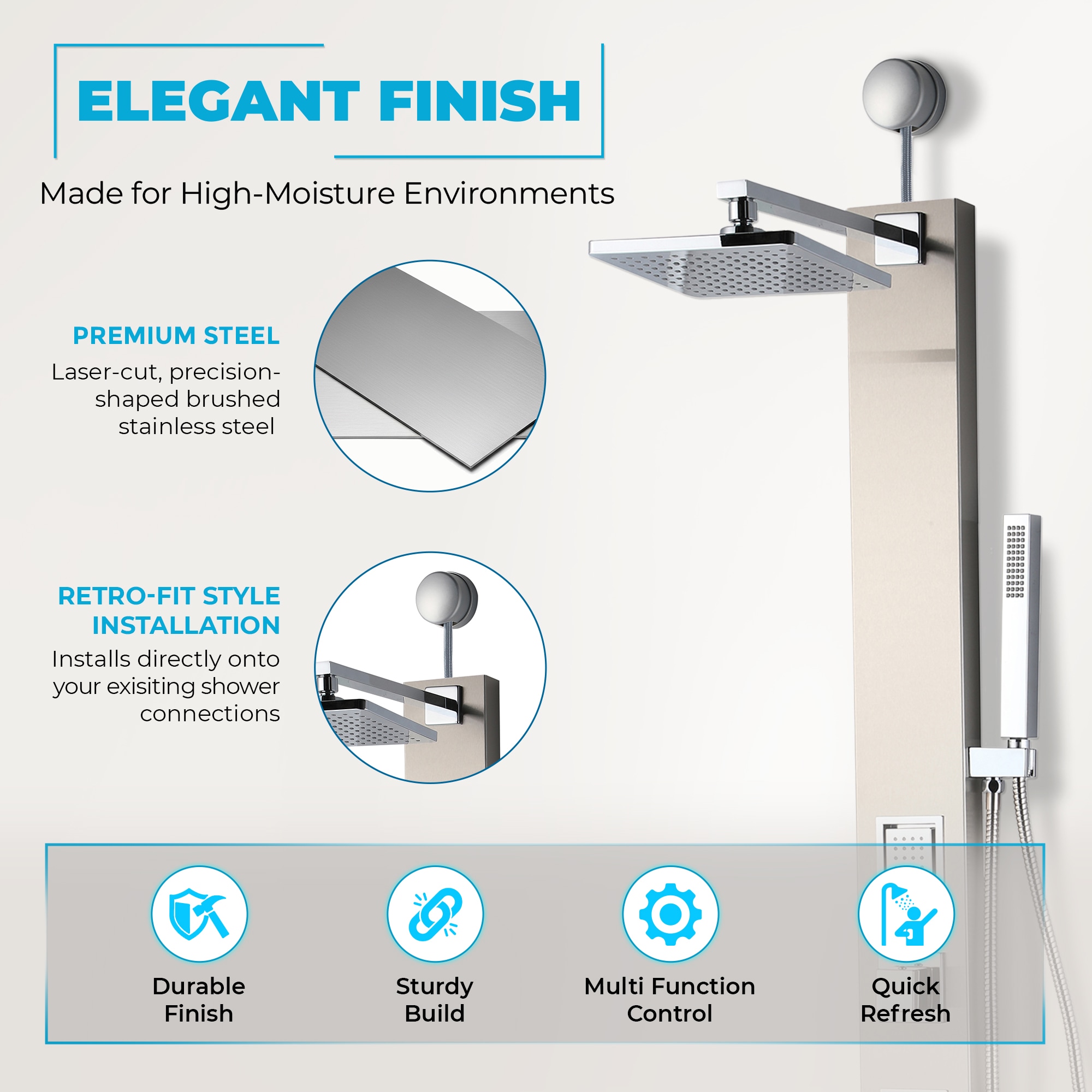 ELEGANT FINISH

Made for High-Moisture Environments

PREMIUM STEEL

Laser-cut, precision-shaped brushed stainless steel

RETRO-FIT STYLE INSTALLATION

Installs directly onto your exisiting shower connections

Durable Finish

Sturdy Build

Multi Function Control

Quick Refresh