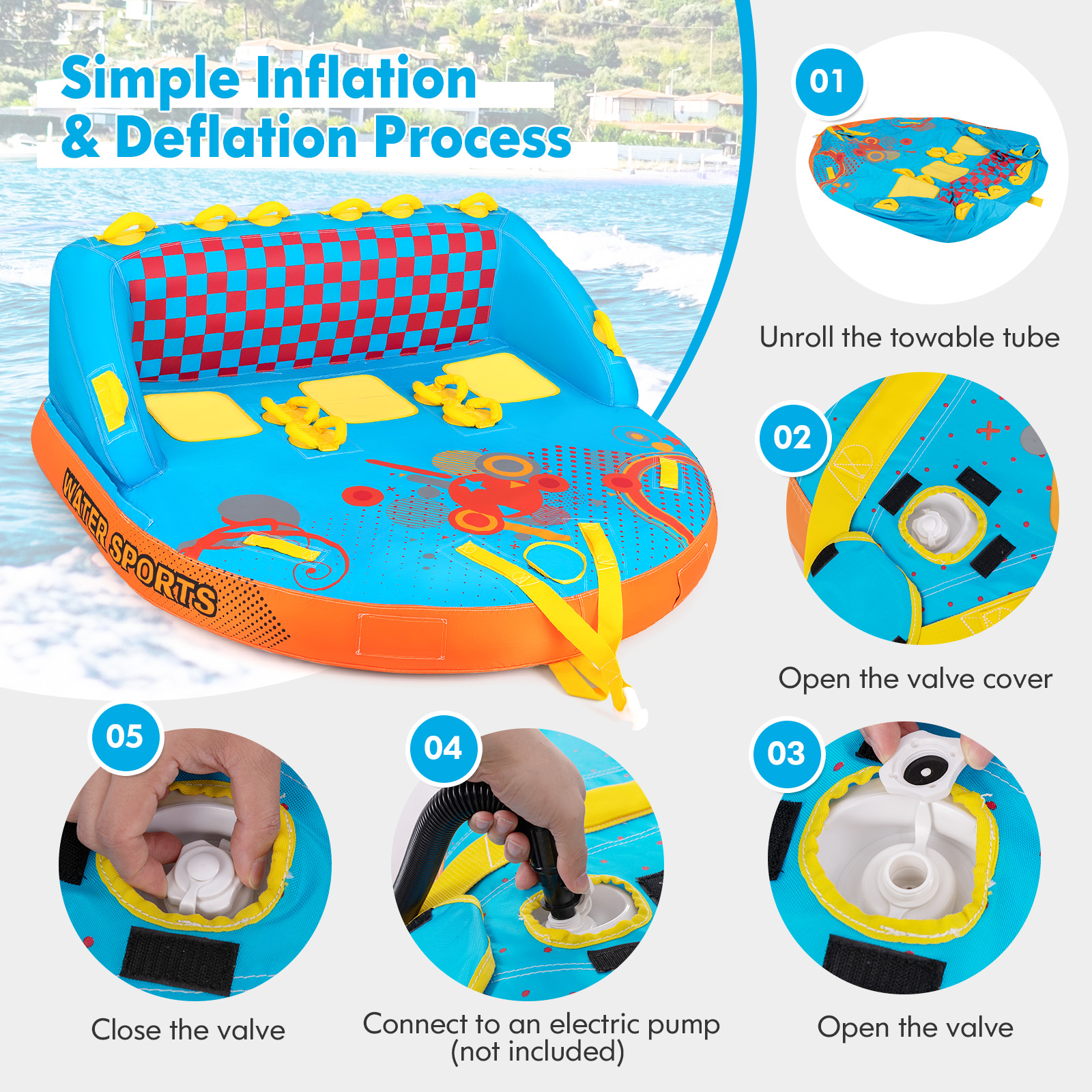 Simple Inflation & Deflation Process

WATER SPORTS

01

Unroll the towable tube

02

Open the valve cover

03

Open the valve

04

Connect to an electric pump (not included)

05

Close the valve