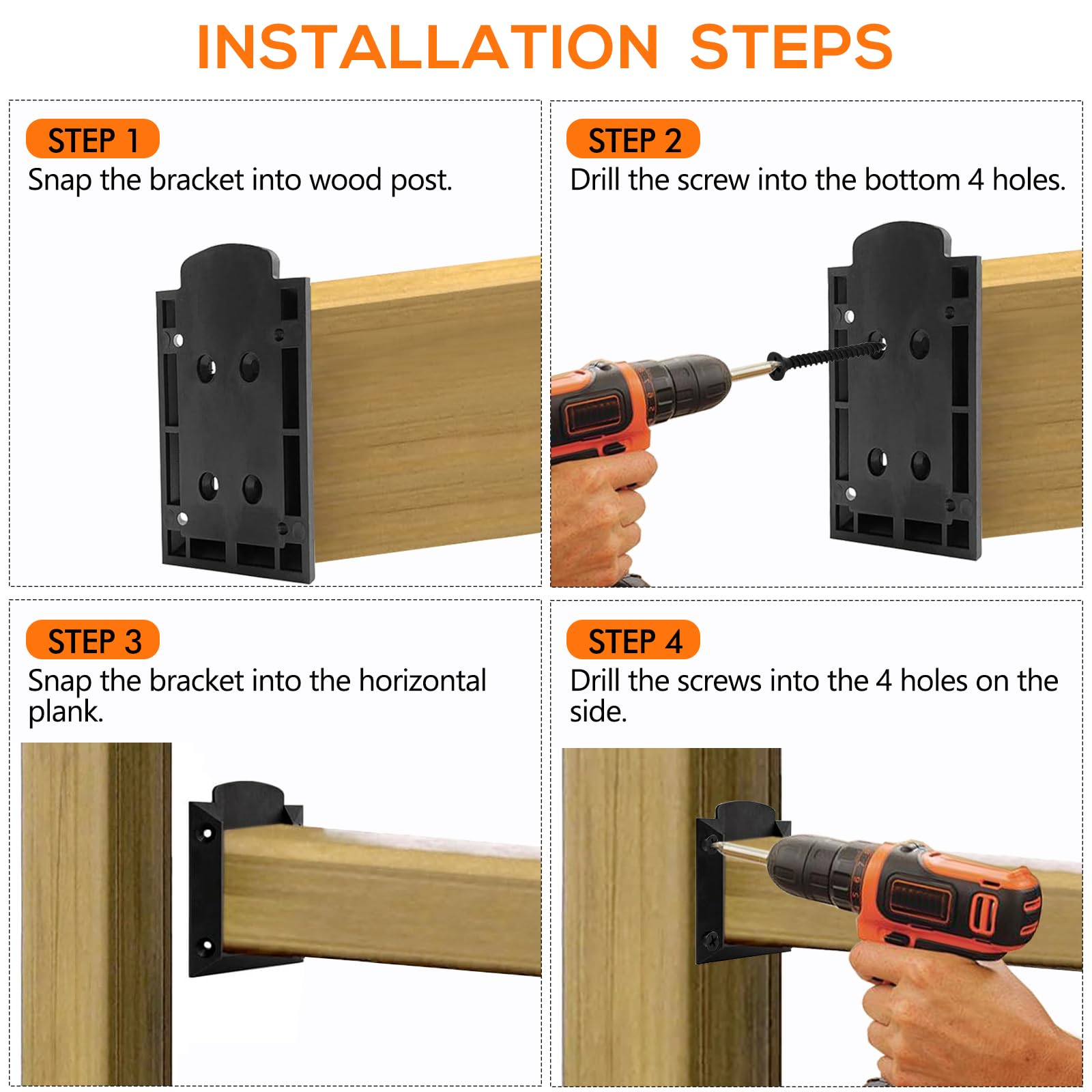 INSTALLATION STEPS

STEP 1
Snap the bracket into wood post.

STEP 2
Drill the screw into the bottom 4 holes.

STEP 3
Snap the bracket into the horizontal plank.

STEP 4
Drill the screws into the 4 holes on the side.