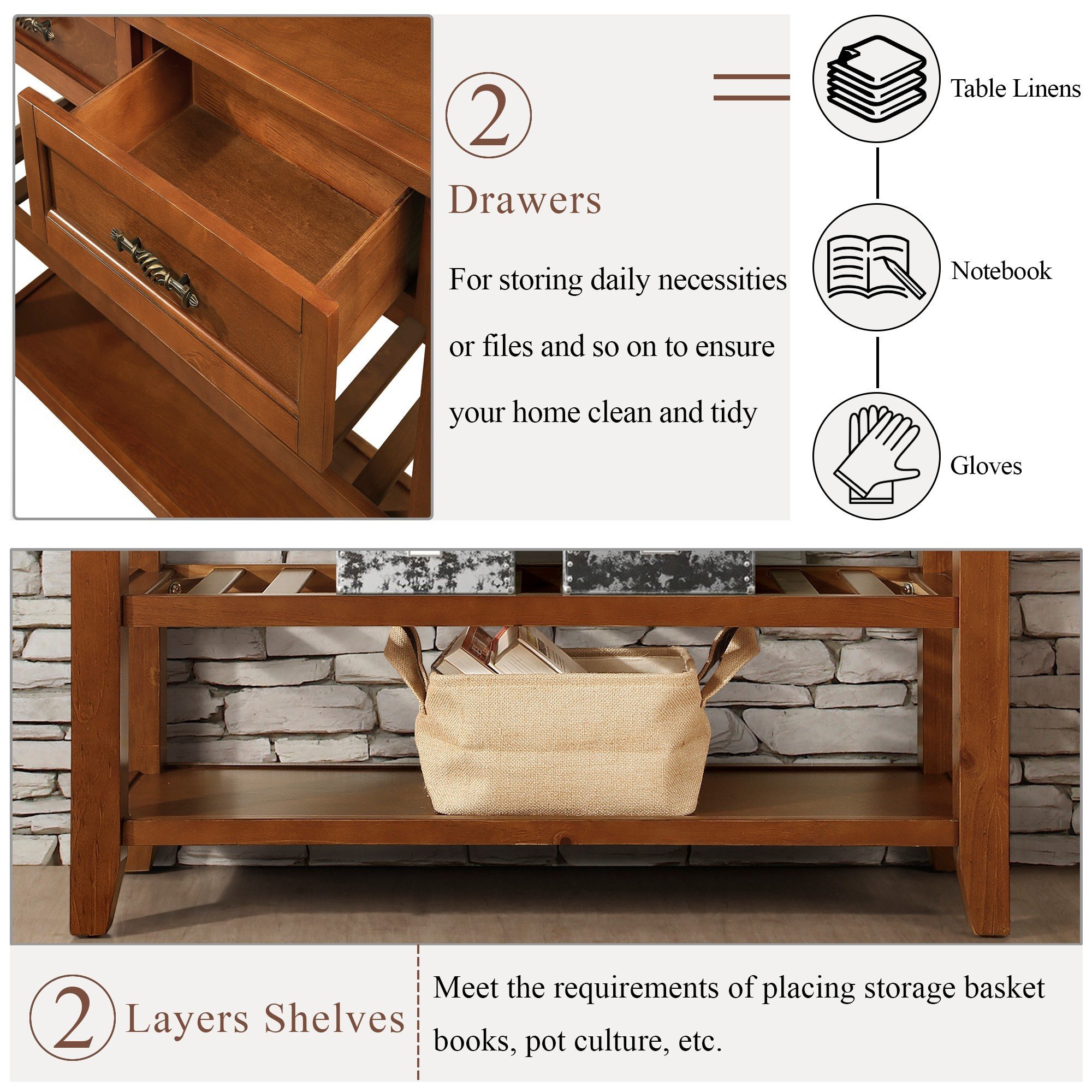 2

Drawers

For storing daily necessities or files and so on to ensure your home clean and tidy

Table Linens

Notebook

Gloves

2 Layers Shelves

Meet the requirements of placing storage basket books, pot culture, etc.