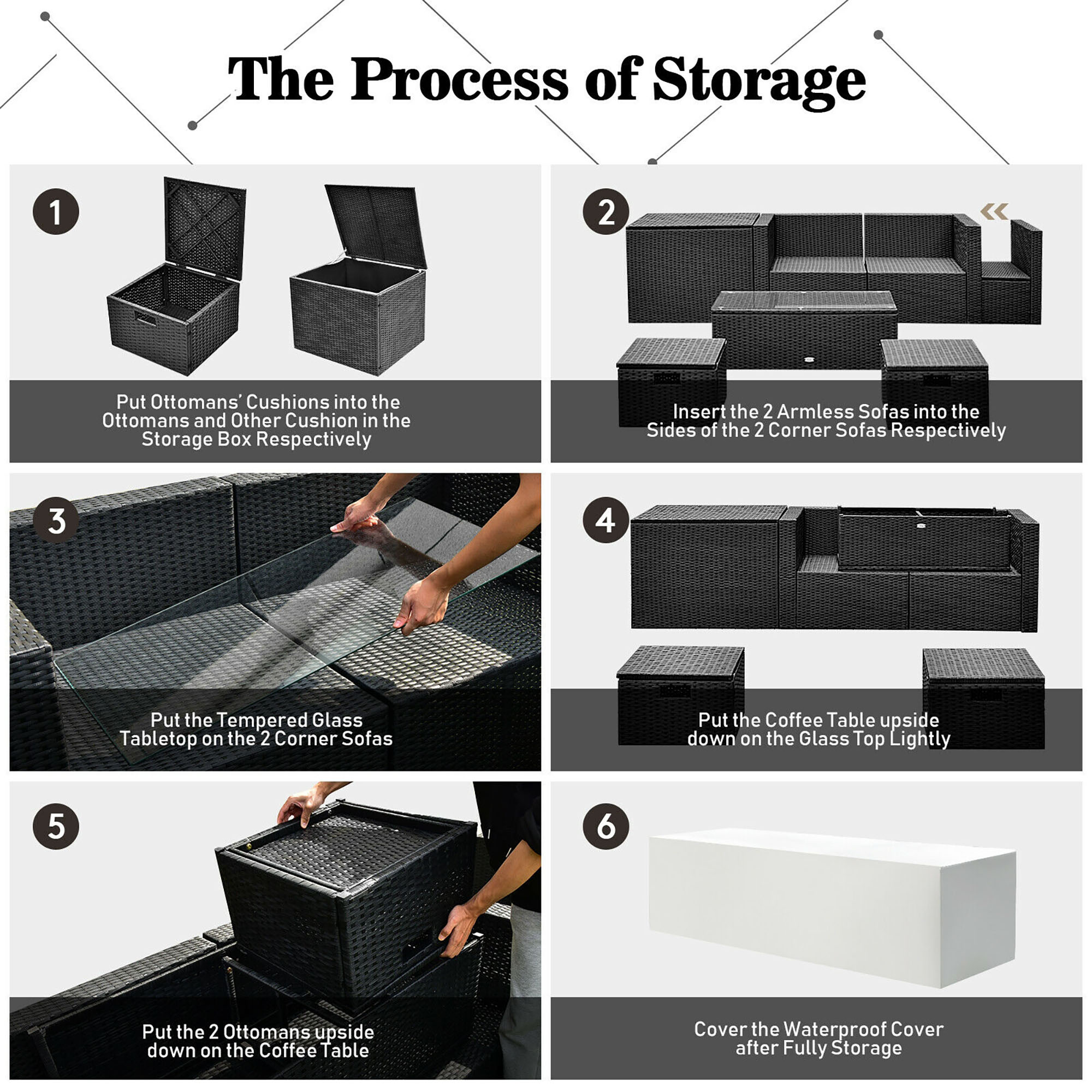 The Process of Storage

1

Put Ottomans' Cushions into the Ottomans and Other Cushion in the Storage Box Respectively

2

Insert the 2 Armless Sofas into the Sides of the 2 Corner Sofas Respectively

3

Put the Tempered Glass Tabletop on the 2 Corner Sofas

4

Put the Coffee Table upside down on the Glass Top Lightly

5

Put the 2 Ottomans upside down on the Coffee Table

6

Cover the Waterproof Cover after Fully Storage