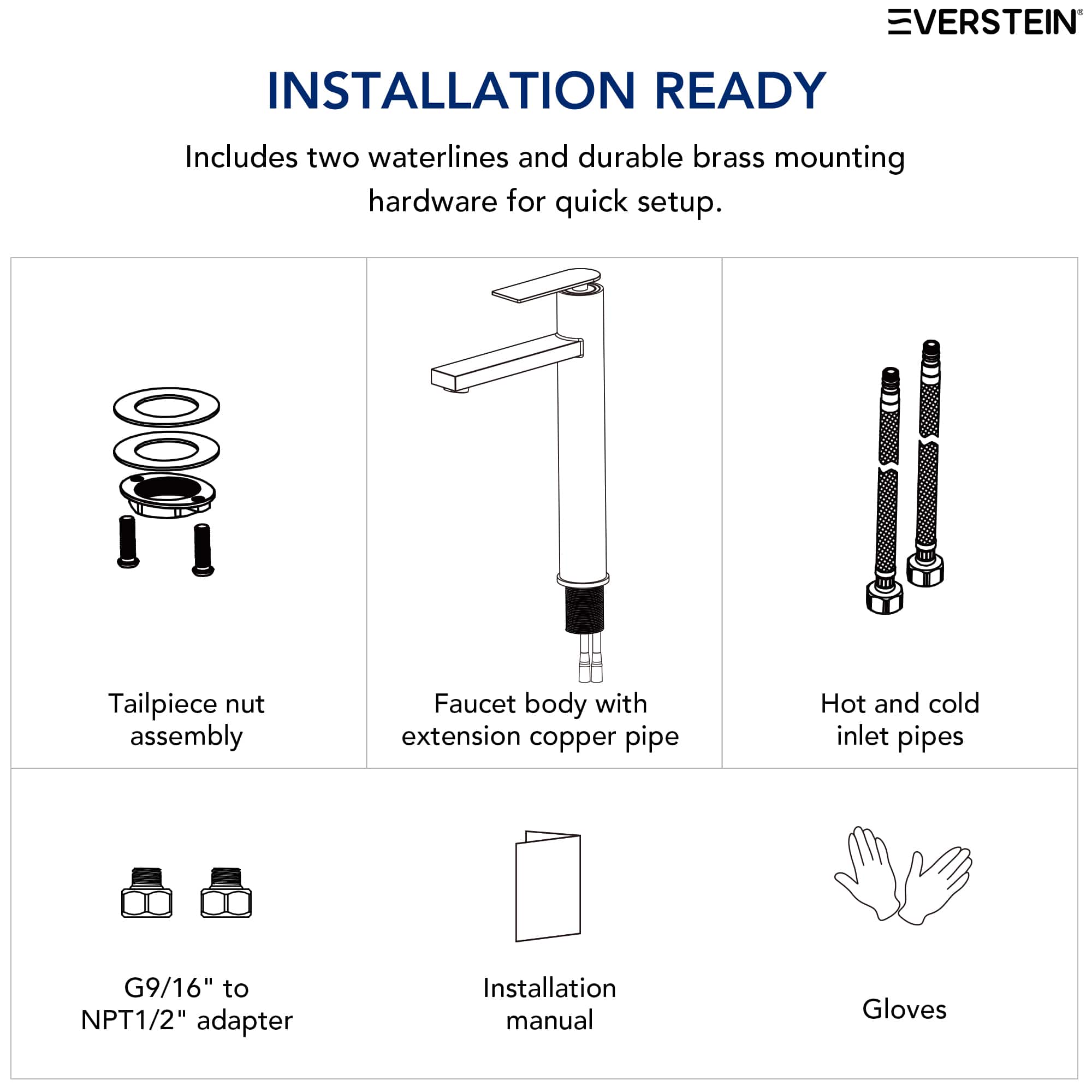 EVERSTEIN®

INSTALLATION READY

Includes two waterlines and durable brass mounting hardware for quick setup.

Tailpiece nut assembly

Faucet body with extension copper pipe

Hot and cold inlet pipes

G9/16" to NPT1/2" adapter

Installation manual

Gloves