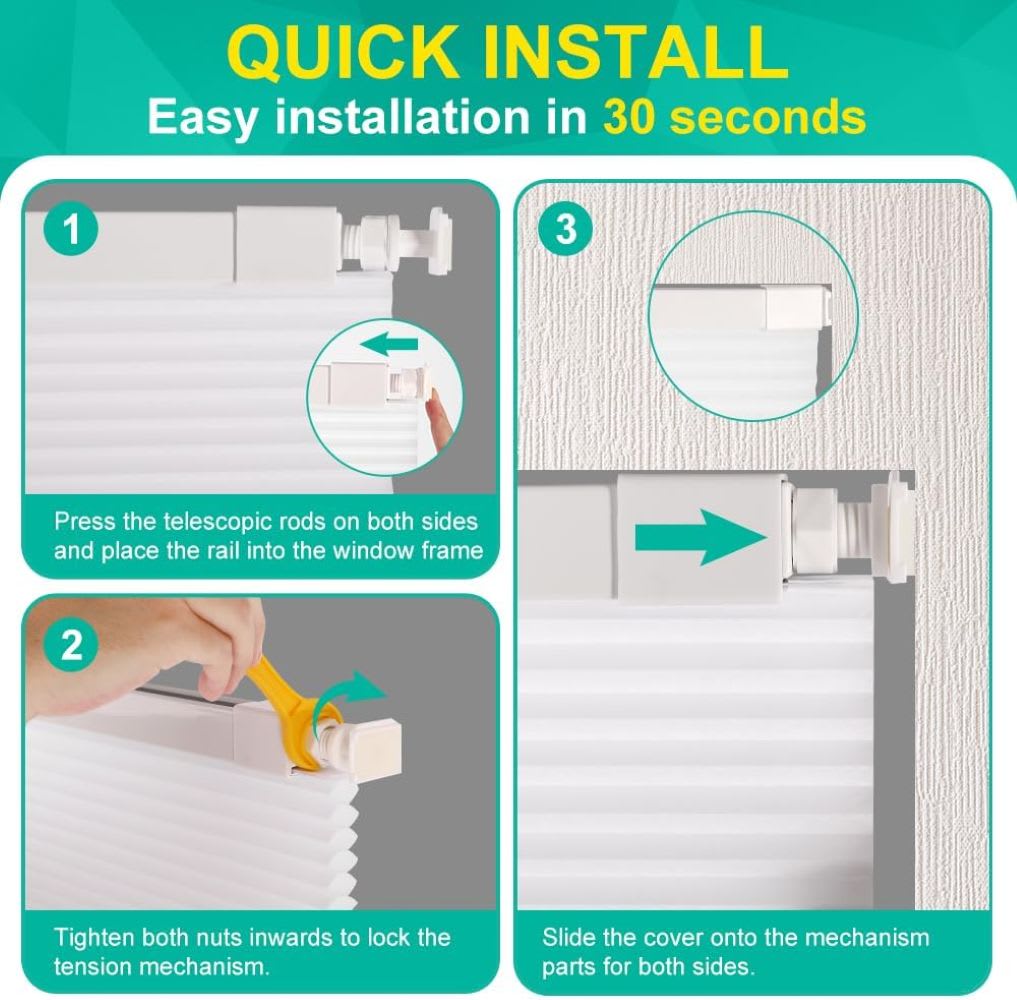 QUICK INSTALL
Easy installation in 30 seconds

1

Press the telescopic rods on both sides and place the rail into the window frame

2

Tighten both nuts inwards to lock the tension mechanism.

3

Slide the cover onto the mechanism parts for both sides.