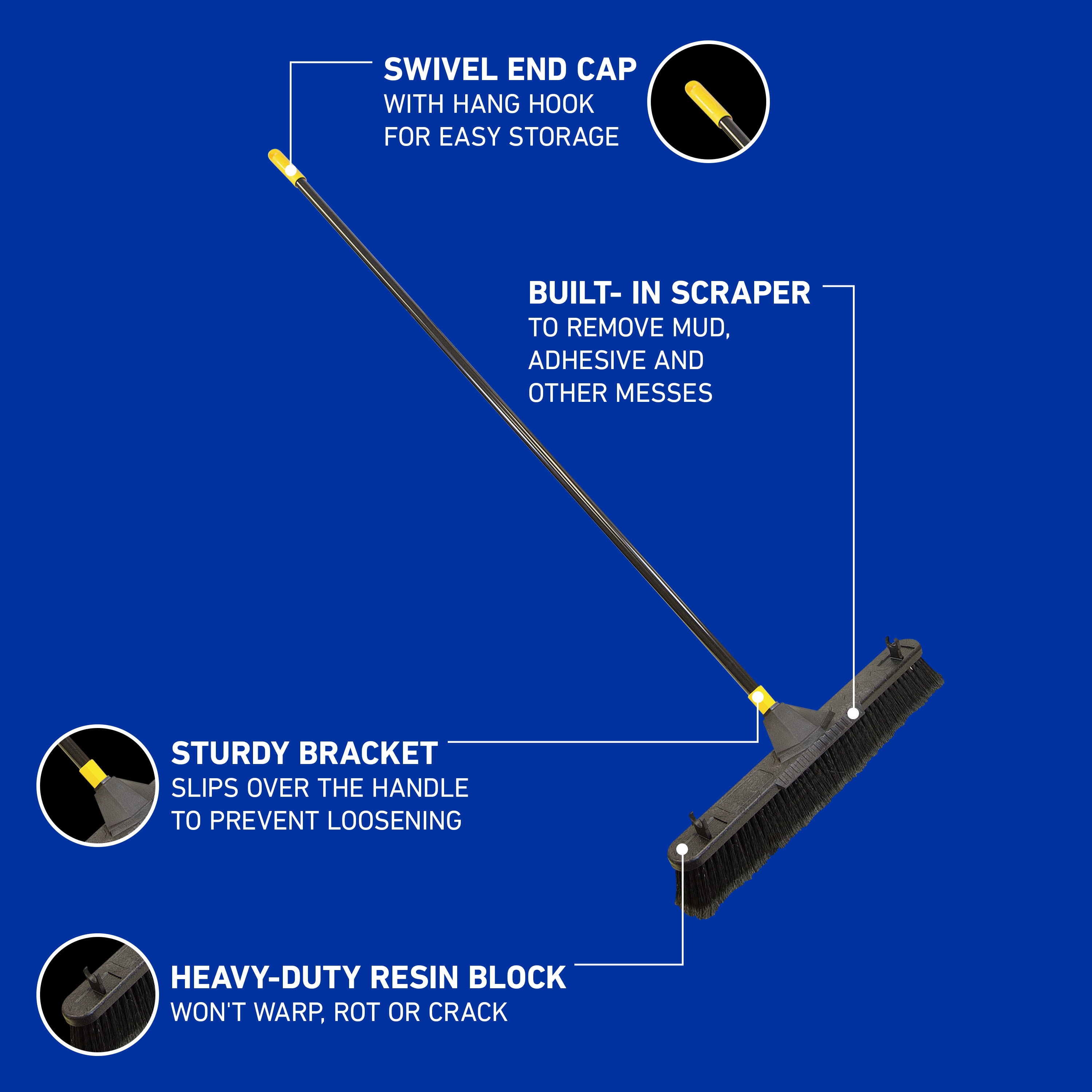 SWIVEL END CAP
WITH HANG HOOK FOR EASY STORAGE

BUILT- IN SCRAPER
TO REMOVE MUD, ADHESIVE AND OTHER MESSES

STURDY BRACKET
SLIPS OVER THE HANDLE TO PREVENT LOOSENING

HEAVY-DUTY RESIN BLOCK
WON'T WARP, ROT OR CRACK