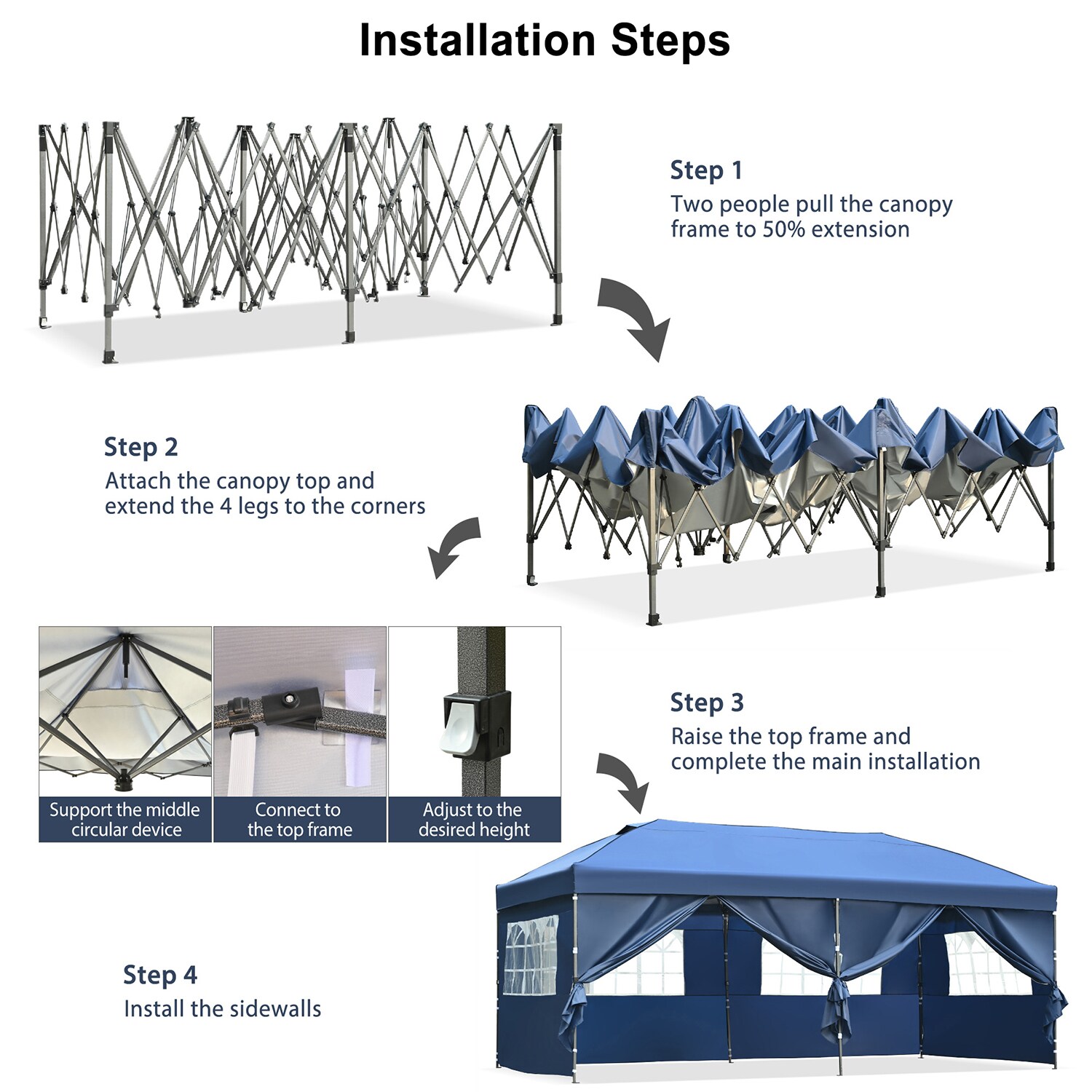 Installation Steps

Step 1
Two people pull the canopy frame to 50% extension

Step 2
Attach the canopy top and extend the 4 legs to the corners

Support the middle circular device

Connect to the top frame

Adjust to the desired height

Step 3
Raise the top frame and complete the main installation

Step 4
Install the sidewalls