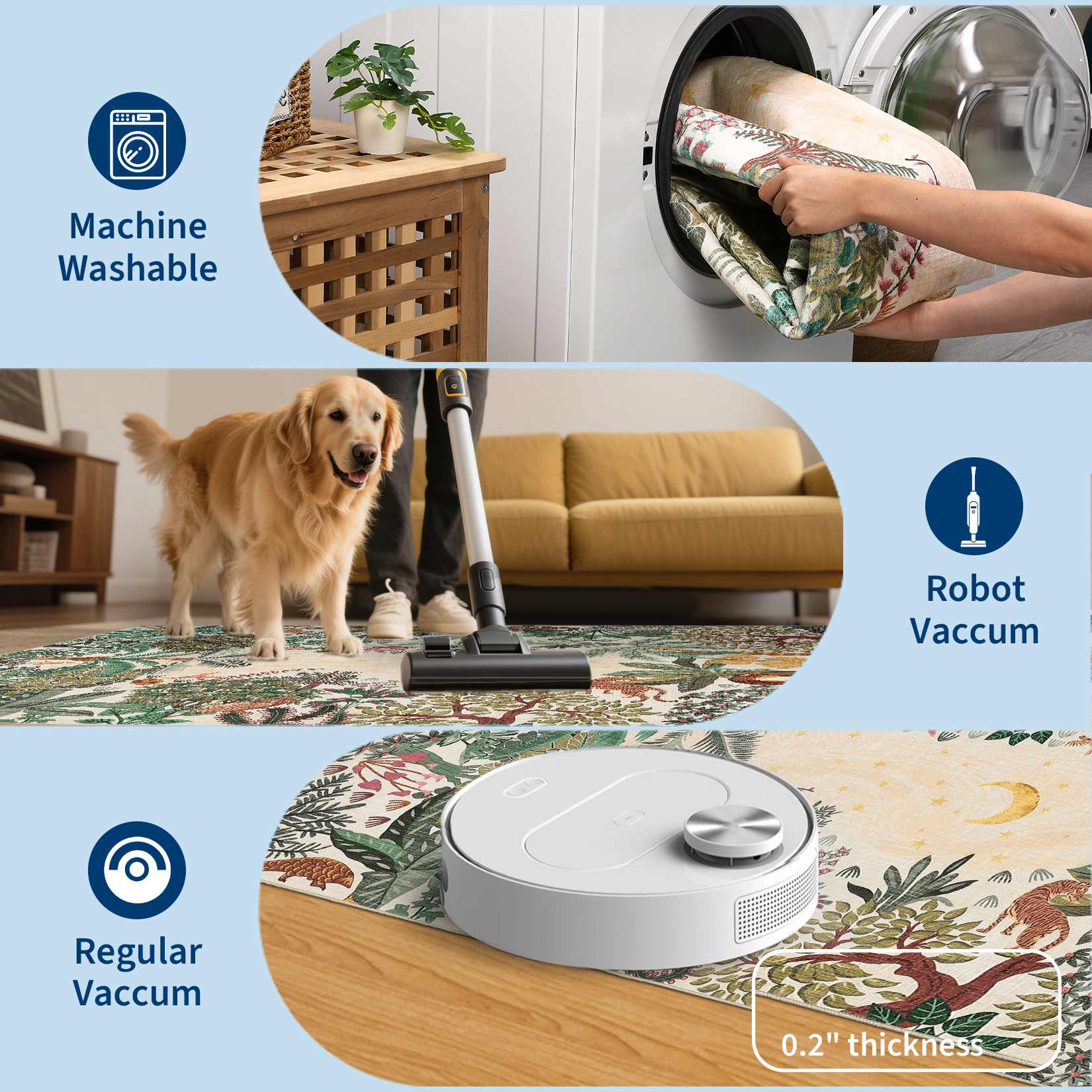 Machine Washable

Robot Vaccum

Regular Vaccum

0.2" thickness