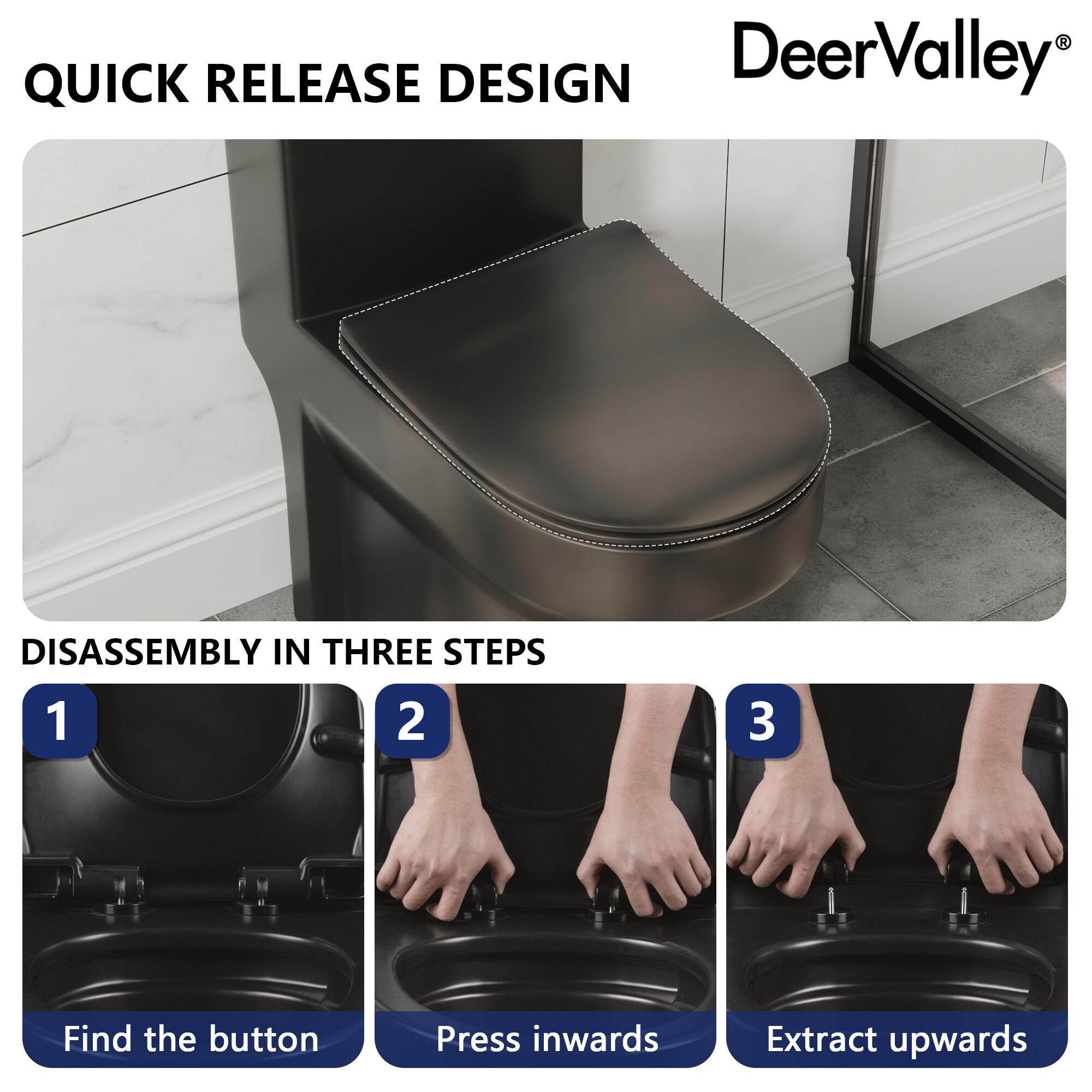 QUICK RELEASE DESIGN

DeerValley®

DISASSEMBLY IN THREE STEPS

1
Find the button

2
Press inwards

3
Extract upwards