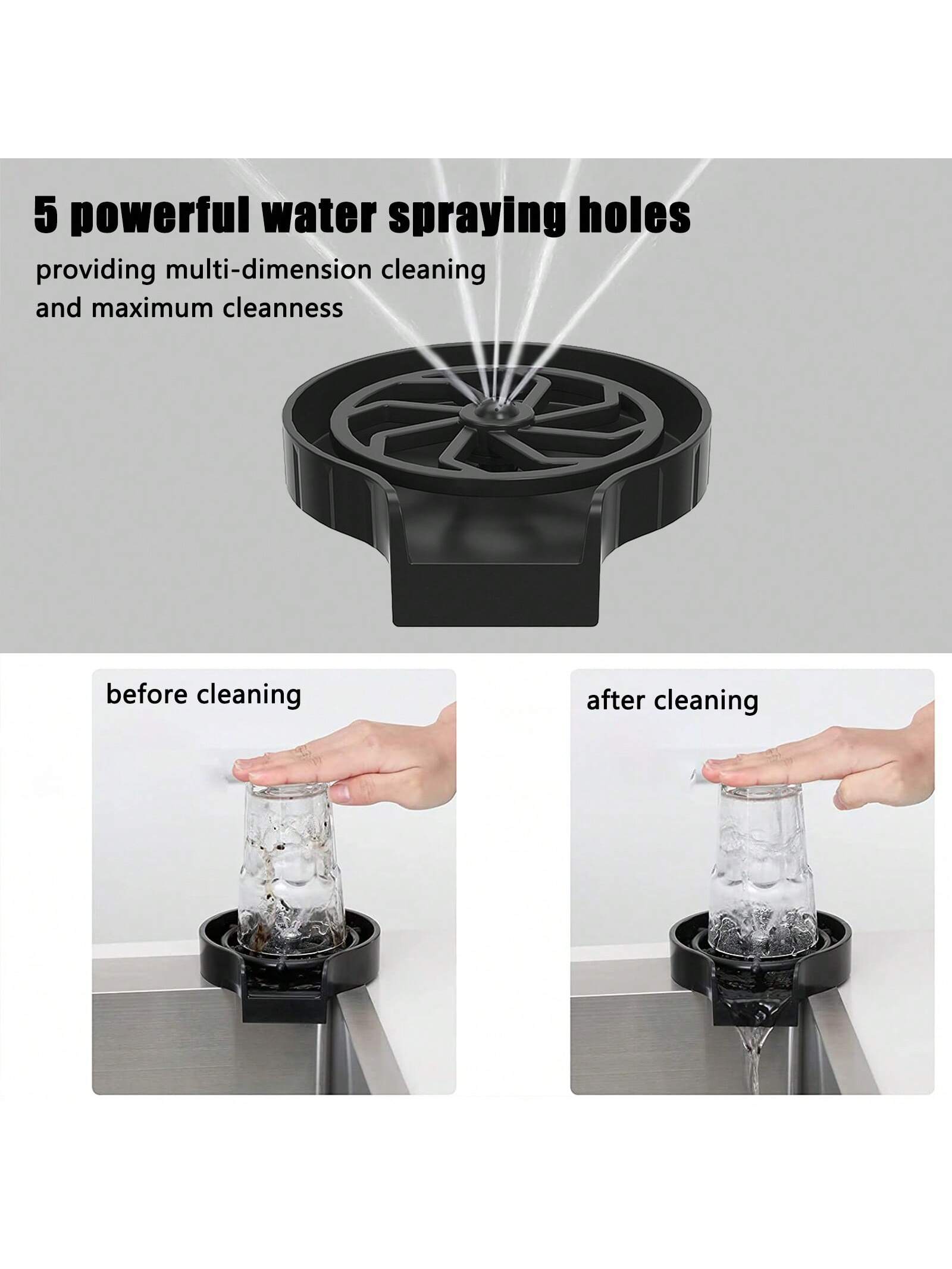 5 powerful water spraying holes

providing multi-dimension cleaning and maximum cleanness

before cleaning

after cleaning