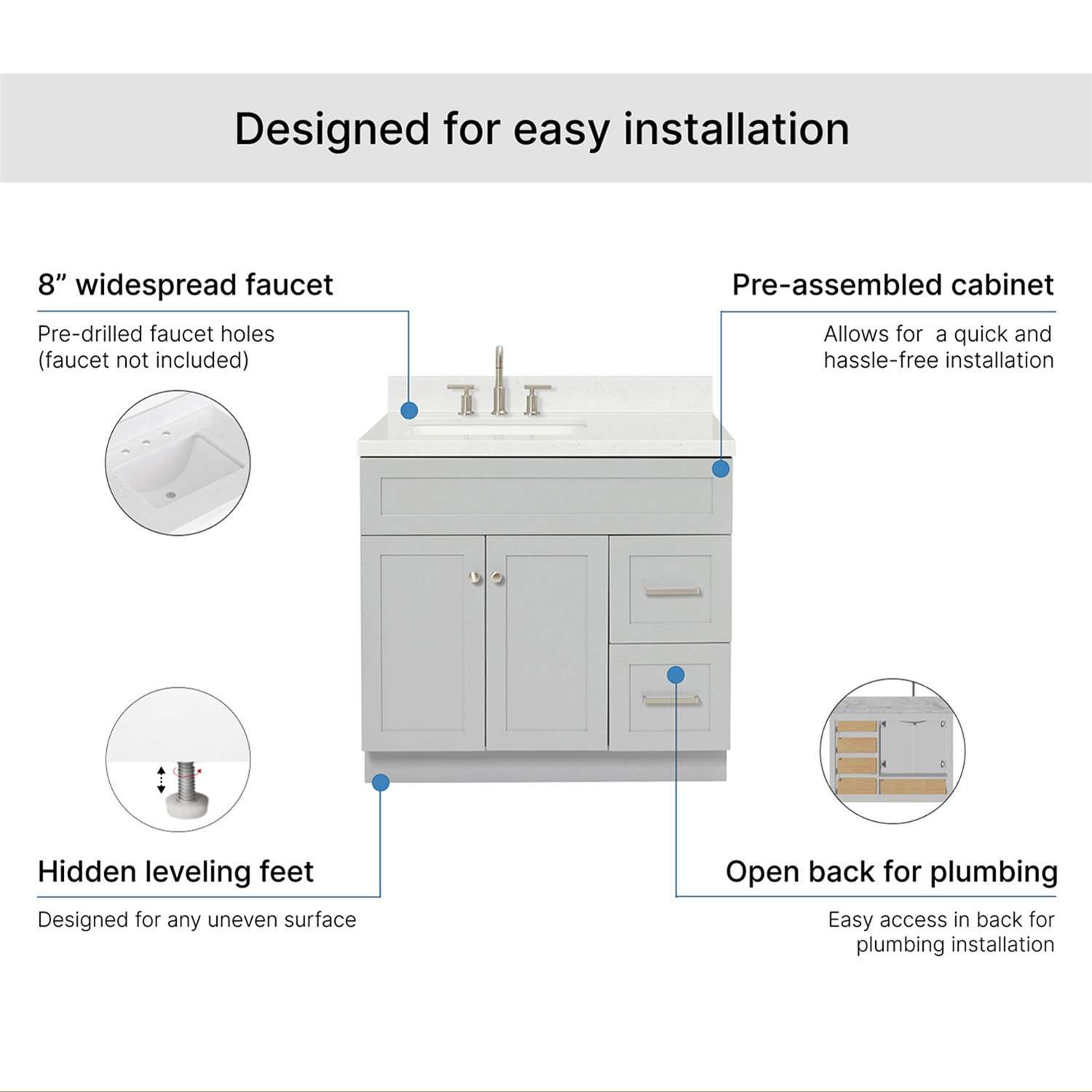 Designed for easy installation

8” widespread faucet

Pre-drilled faucet holes (faucet not included)

Pre-assembled cabinet

Allows for  a quick and hassle-free installation

Hidden leveling feet

Designed for any uneven surface

Open back for plumbing

Easy access in back for plumbing installation