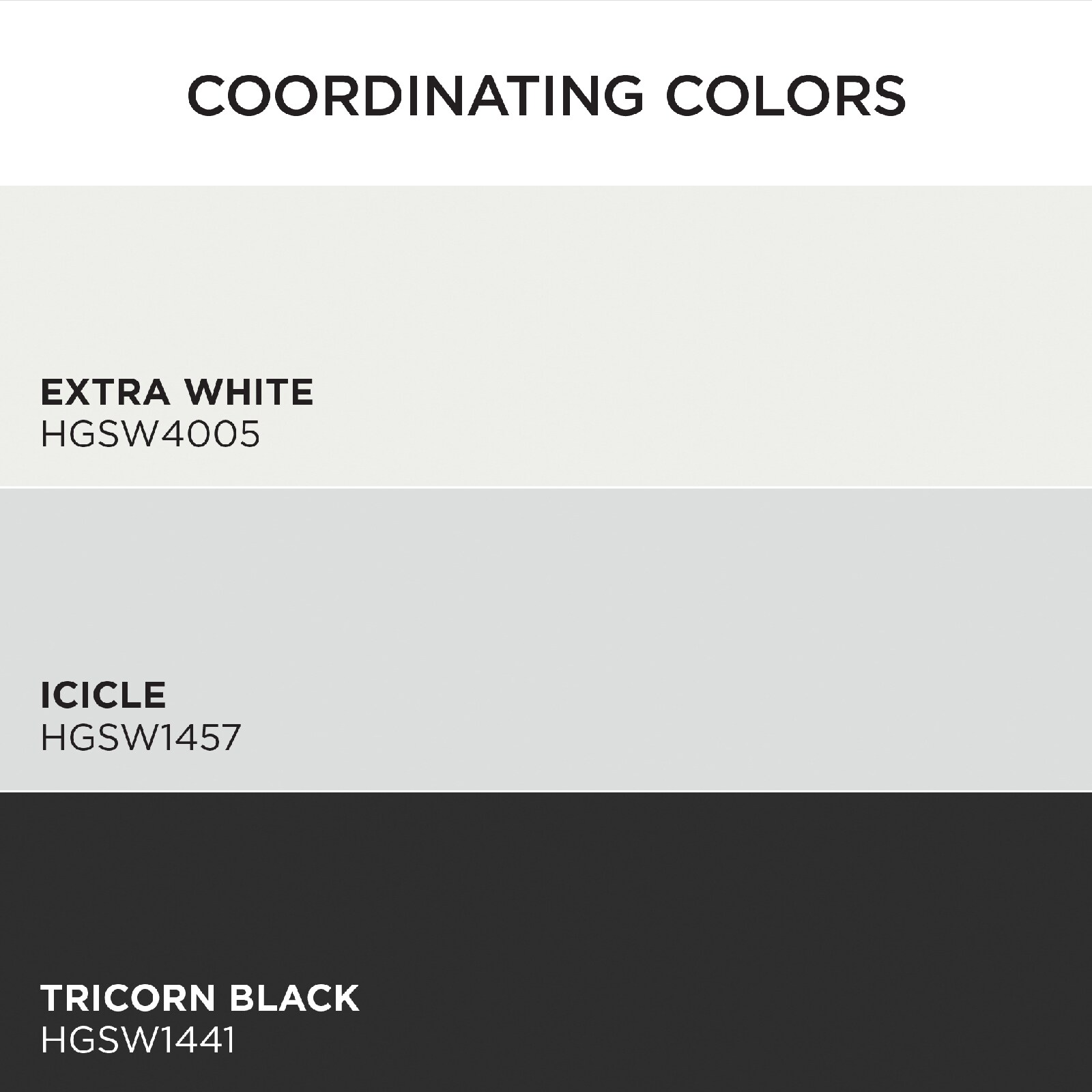 COORDINATING COLORS

EXTRA WHITE
HGSW4005

ICICLE
HGSW1457

TRICORN BLACK
HGSW1441