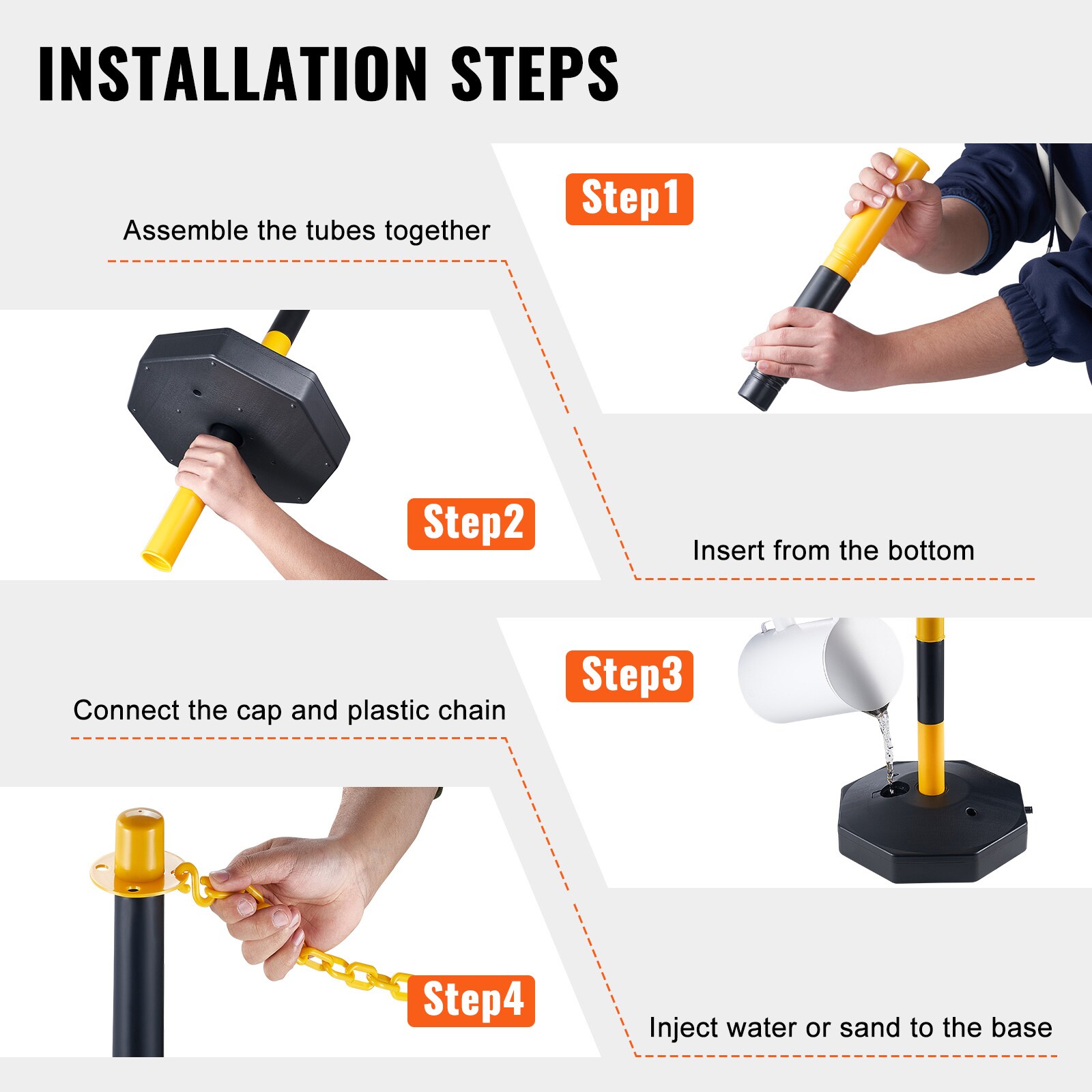 INSTALLATION STEPS

Step1

Assemble the tubes together

Step2

Insert from the bottom

Step3

Connect the cap and plastic chain

Step4

Inject water or sand to the base