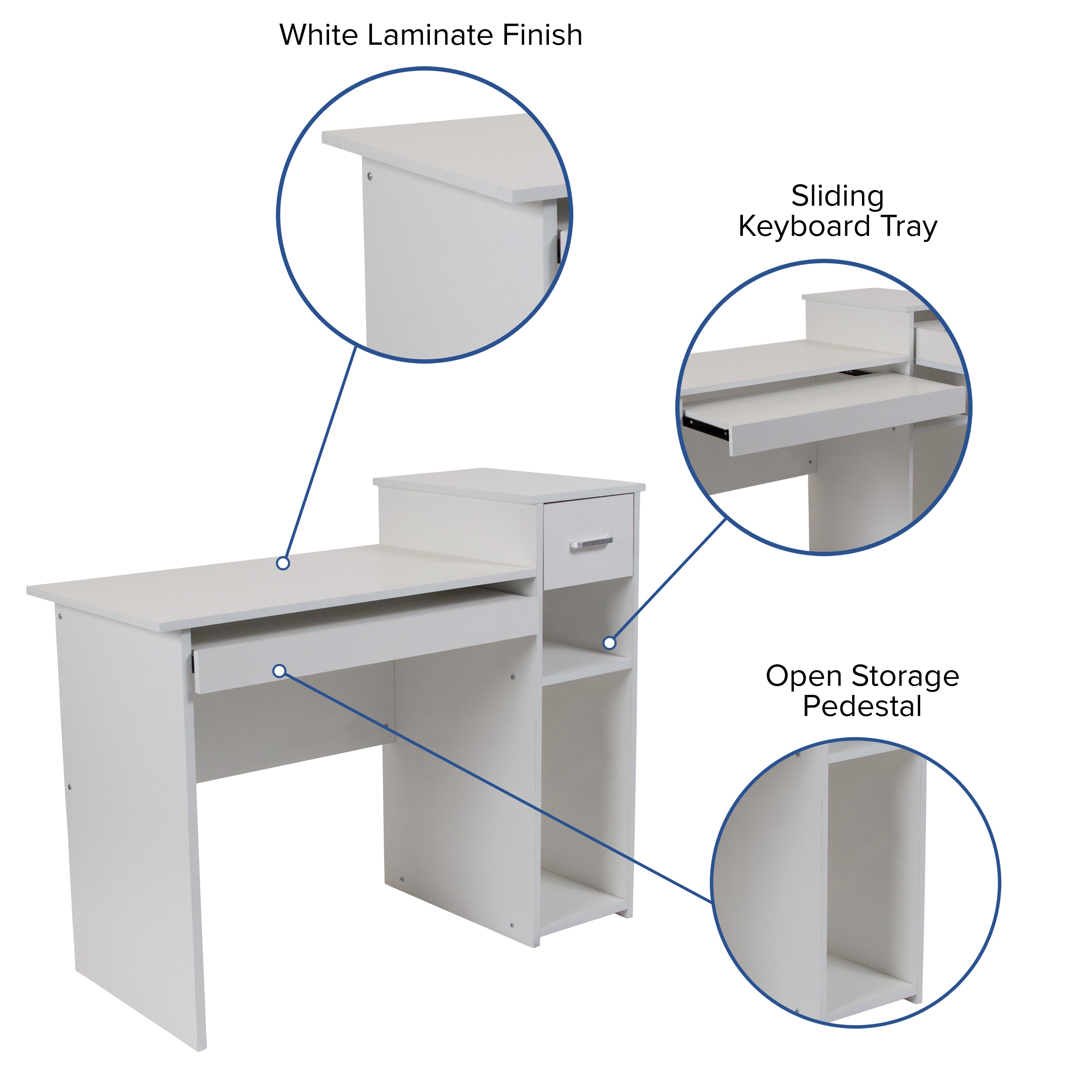 White Laminate Finish

Sliding Keyboard Tray

Open Storage Pedestal