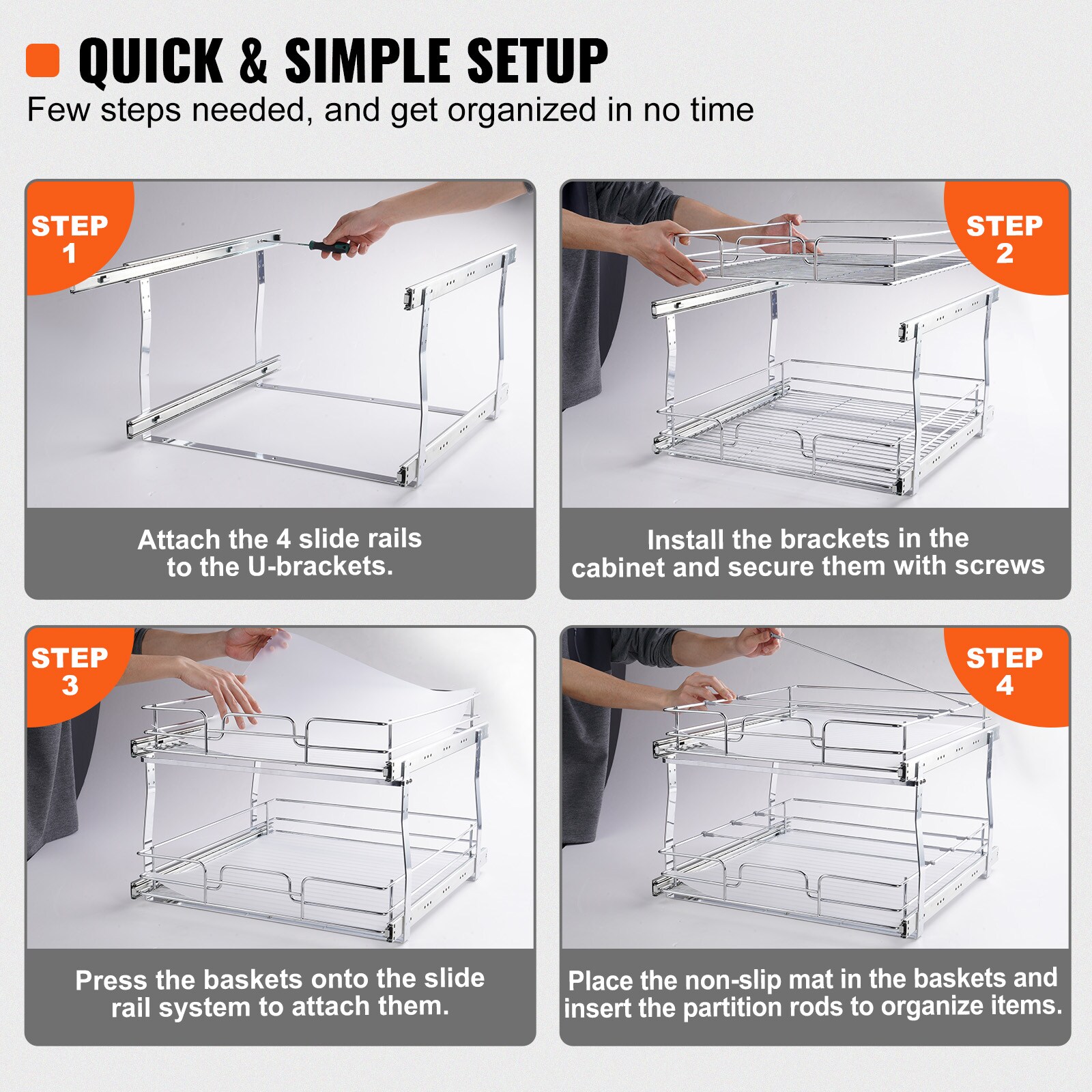 QUICK & SIMPLE SETUP
Few steps needed, and get organized in no time

STEP 1

Attach the 4 slide rails to the U-brackets.

STEP 2

Install the brackets in the cabinet and secure them with screws

STEP 3

Press the baskets onto the slide rail system to attach them.

STEP 4

Place the non-slip mat in the baskets and insert the partition rods to organize items.