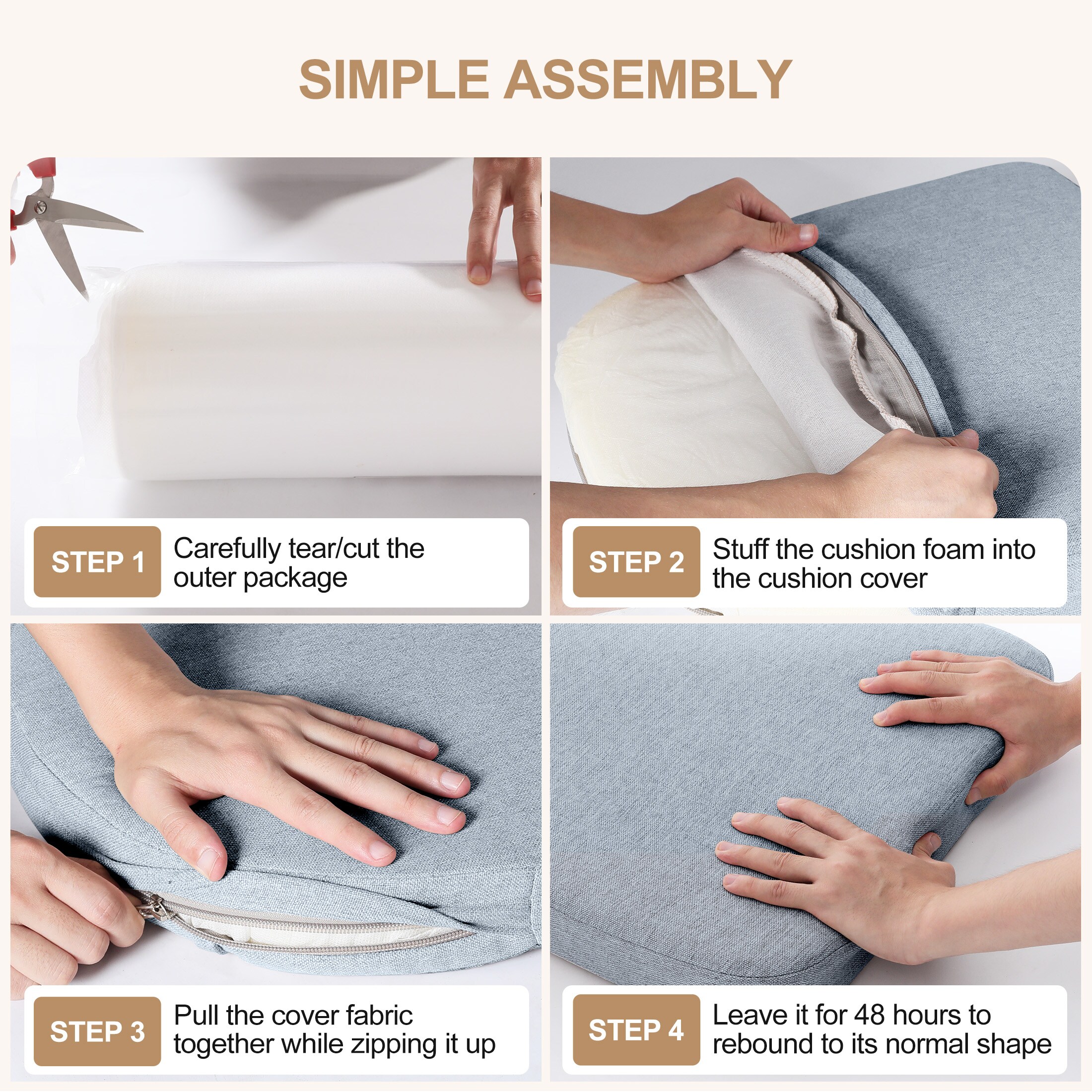 SIMPLE ASSEMBLY

STEP 1
Carefully tear/cut the outer package

STEP 2
Stuff the cushion foam into the cushion cover

STEP 3
Pull the cover fabric together while zipping it up

STEP 4
Leave it for 48 hours to rebound to its normal shape