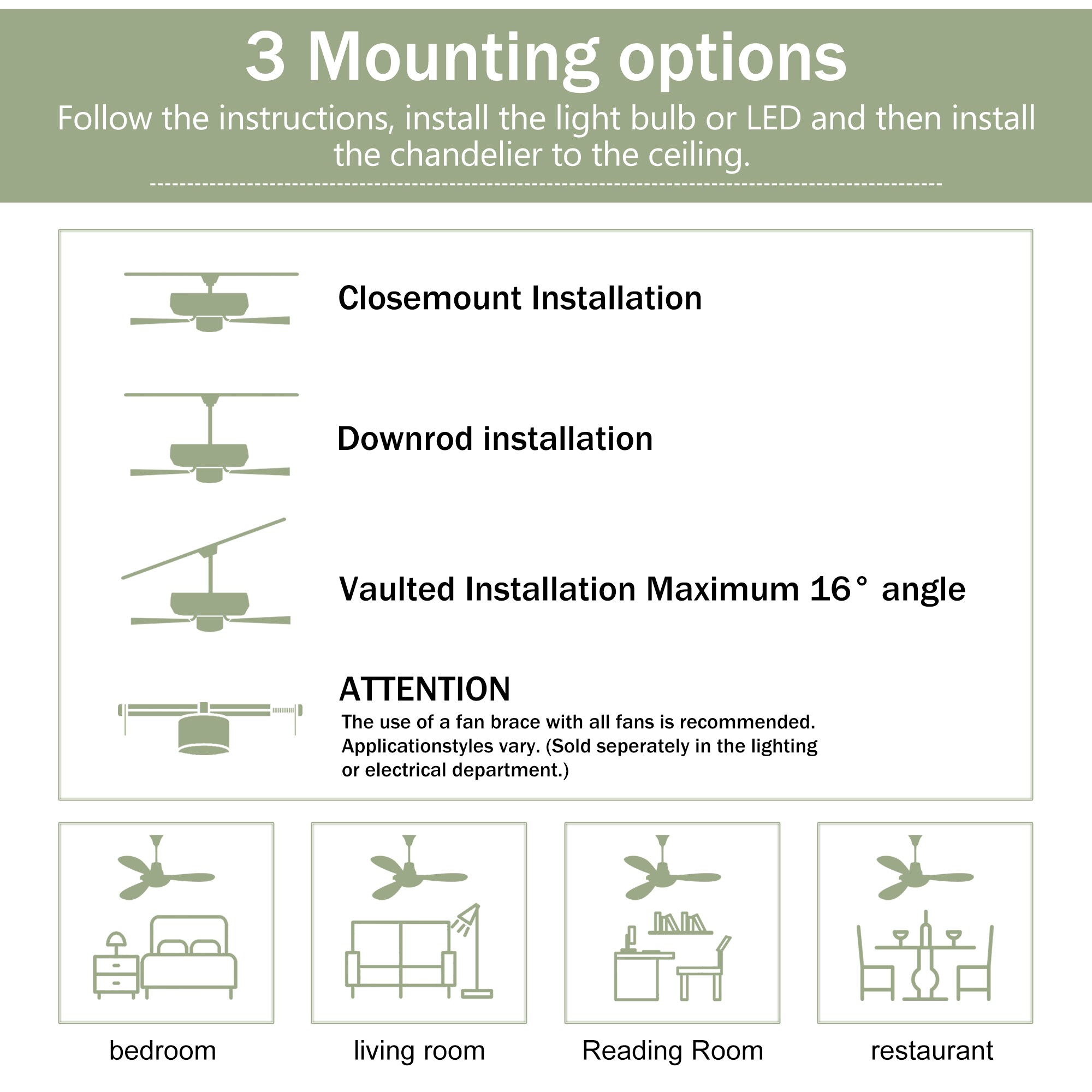 3 Mounting options

Follow the instructions, install the light bulb or LED and then install the chandelier to the ceiling.

Closemount Installation

Downrod installation

Vaulted Installation Maximum 16° angle

ATTENTION

The use of a fan brace with all fans is recommended. Applicationstyles vary. (Sold seperately in the lighting or electrical department.)

bedroom

living room

Reading Room

restaurant