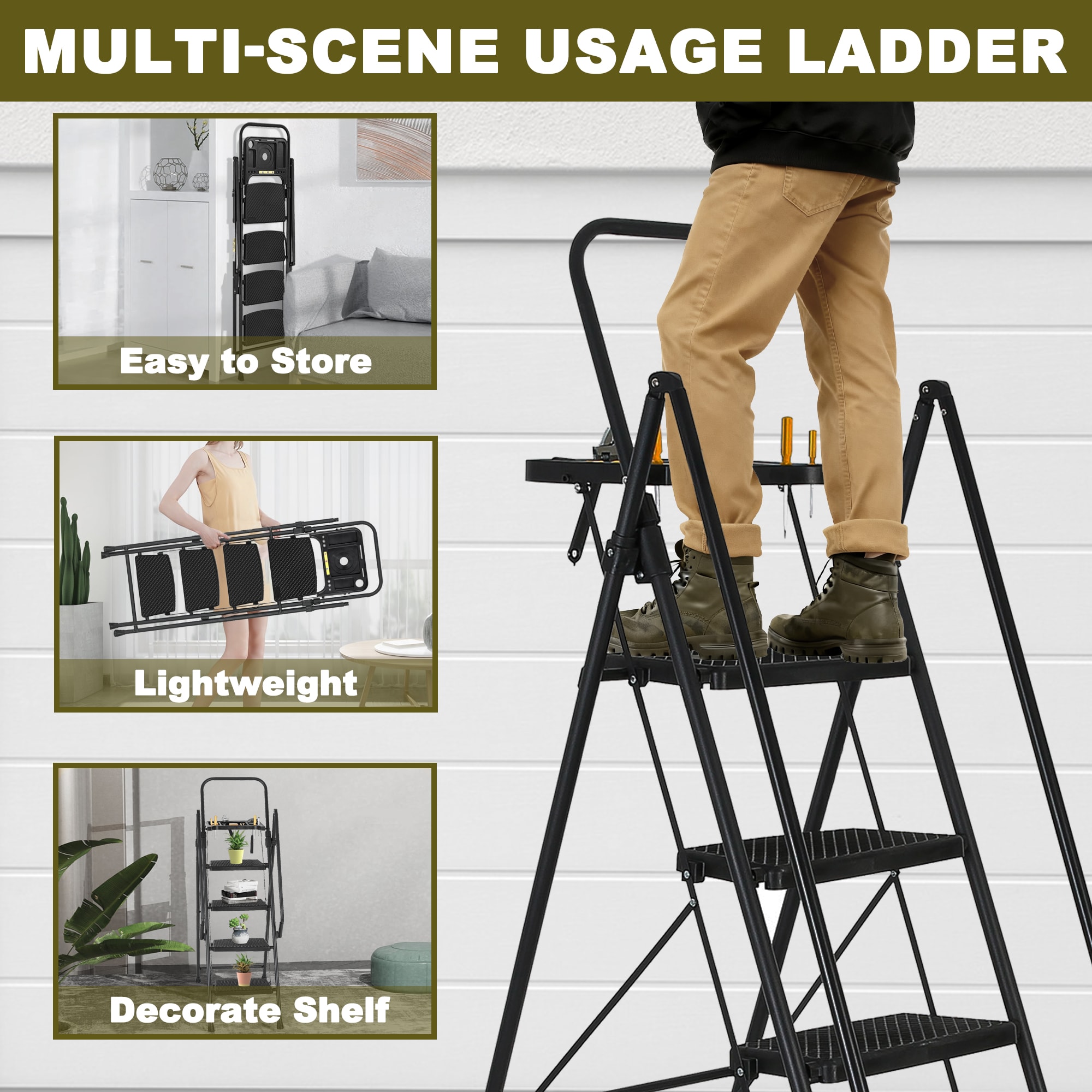 MULTI-SCENE USAGE LADDER

Easy to Store

Lightweight

Decorate Shelf