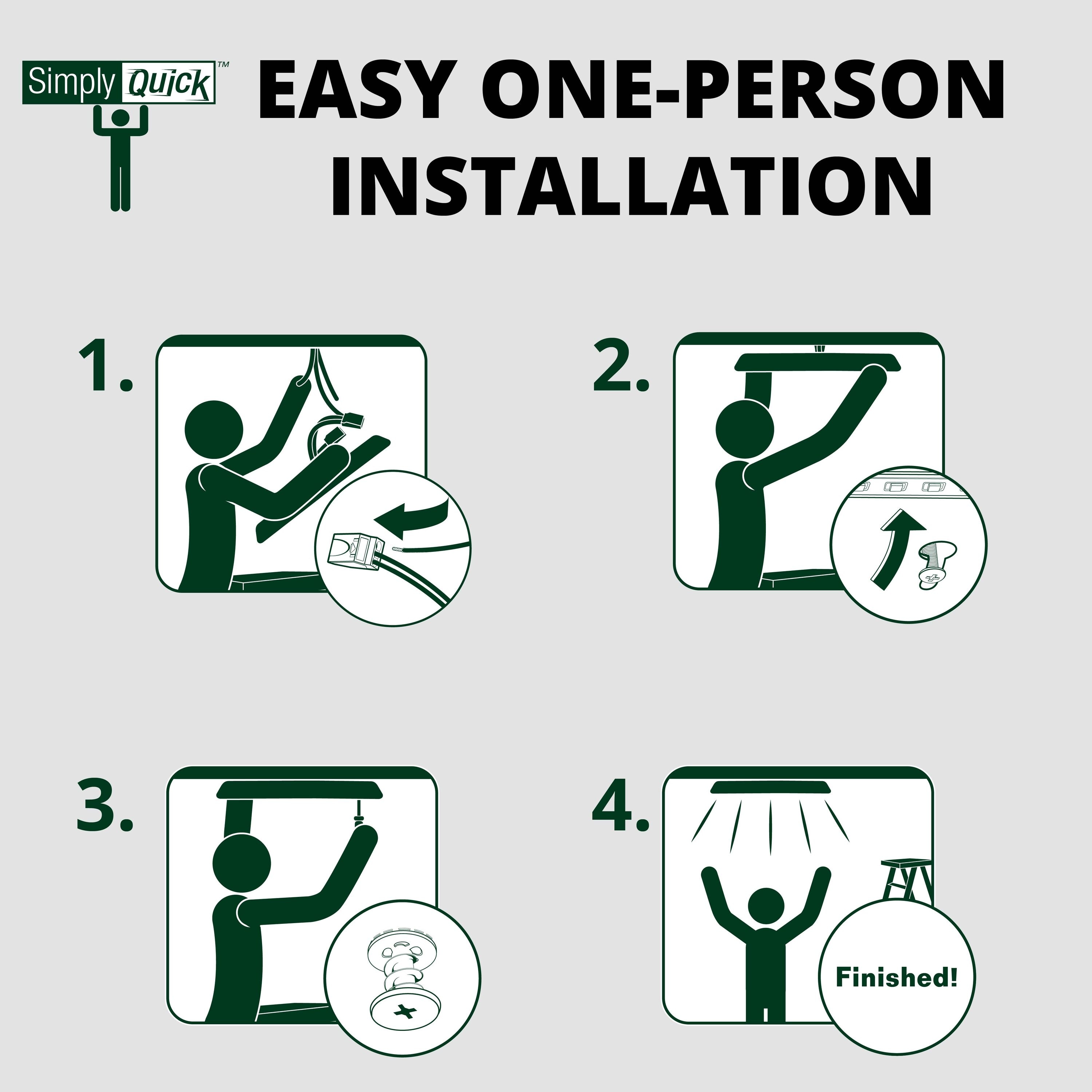 Simply Quick™

EASY ONE-PERSON INSTALLATION

1.

2.

3.

4.

Finished!