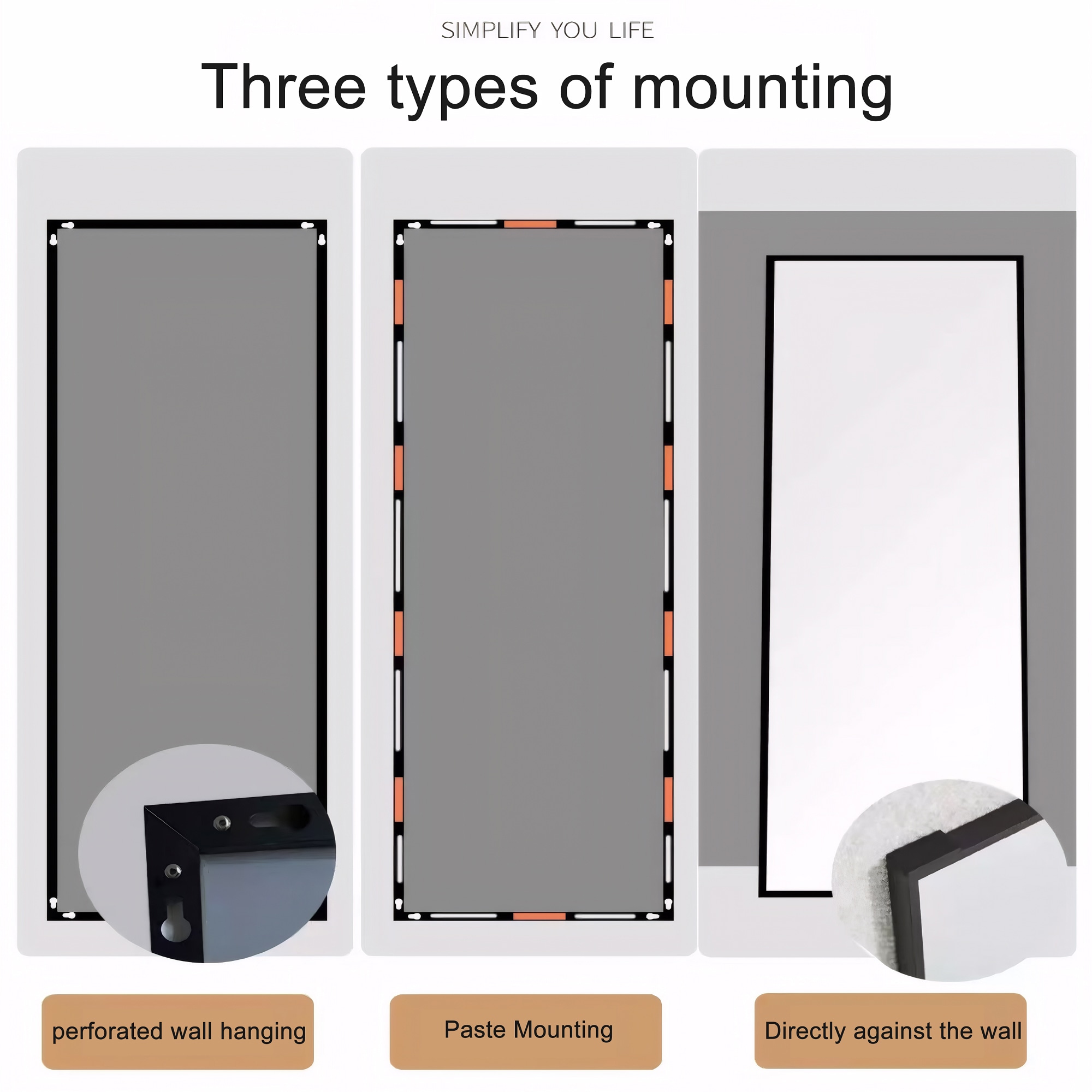 SIMPLIFY YOU LIFE

Three types of mounting

perforated wall hanging

Paste Mounting

Directly against the wall