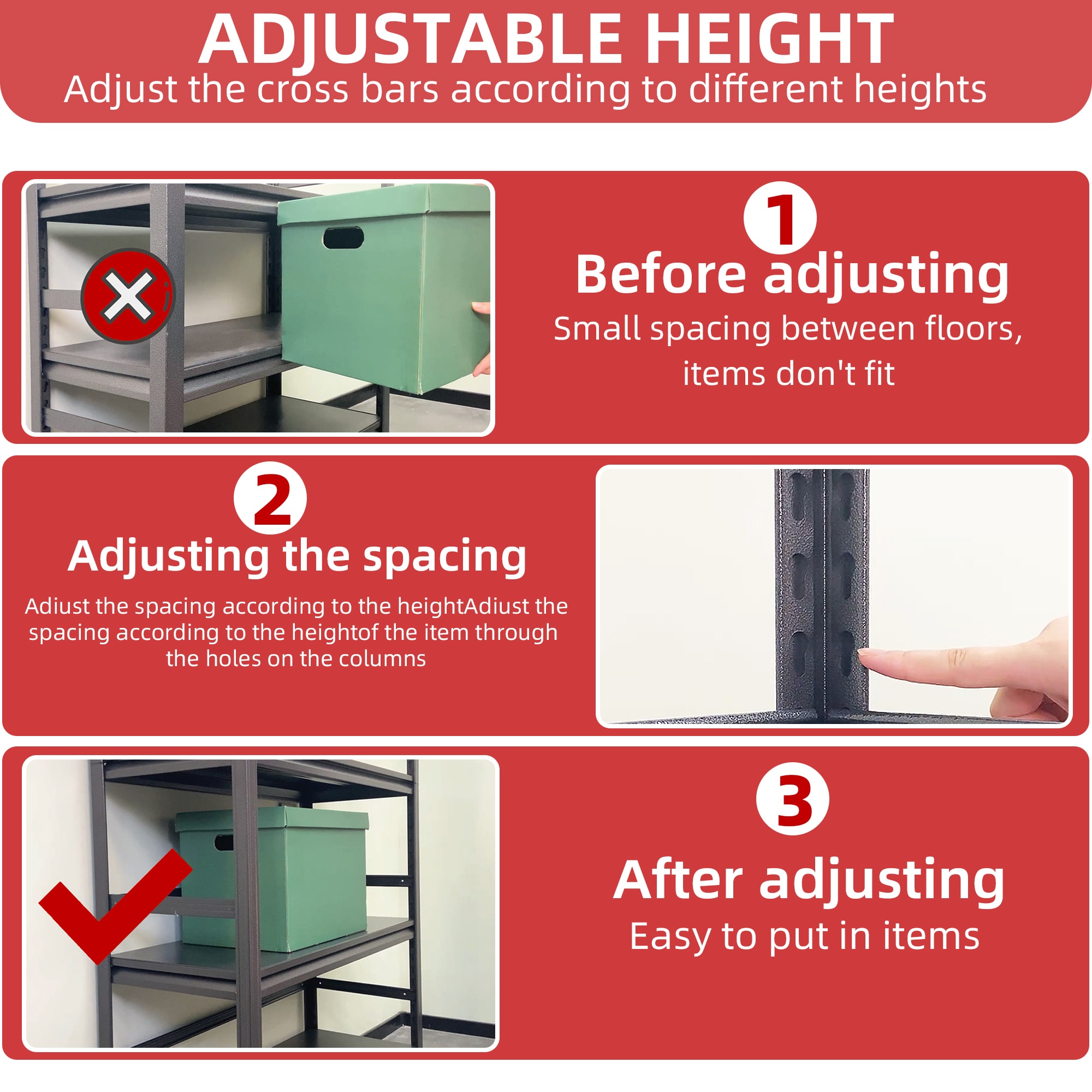 ADJUSTABLE HEIGHT
Adjust the cross bars according to different heights

1
Before adjusting
Small spacing between floors, items don't fit

2
Adjusting the spacing
Adiust the spacing according to the heightAdiust the spacing according to the heightof the item through the holes on the columns

3
After adjusting
Easy to put in items