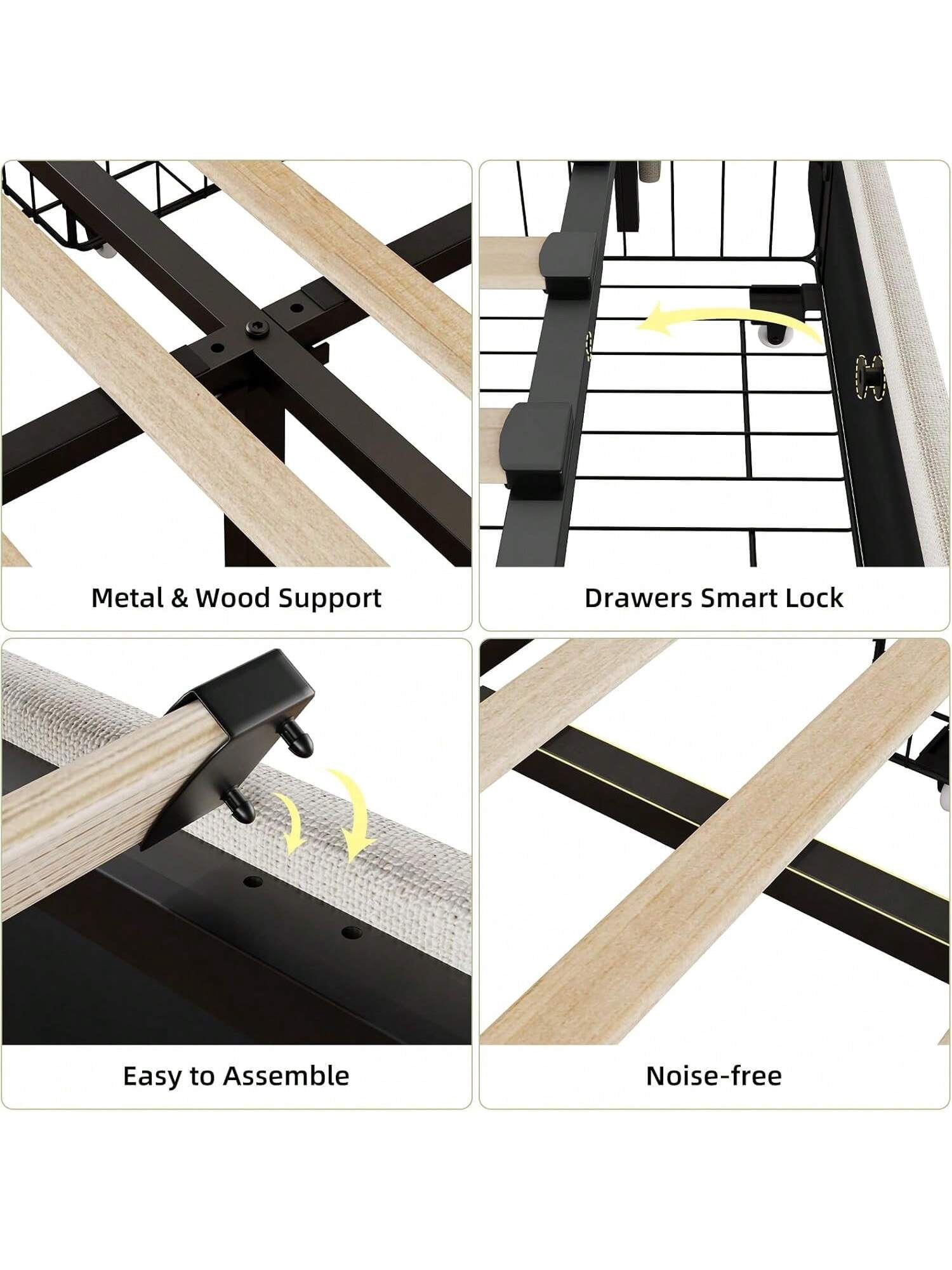 Metal & Wood Support

Drawers Smart Lock

Easy to Assemble

Noise-free