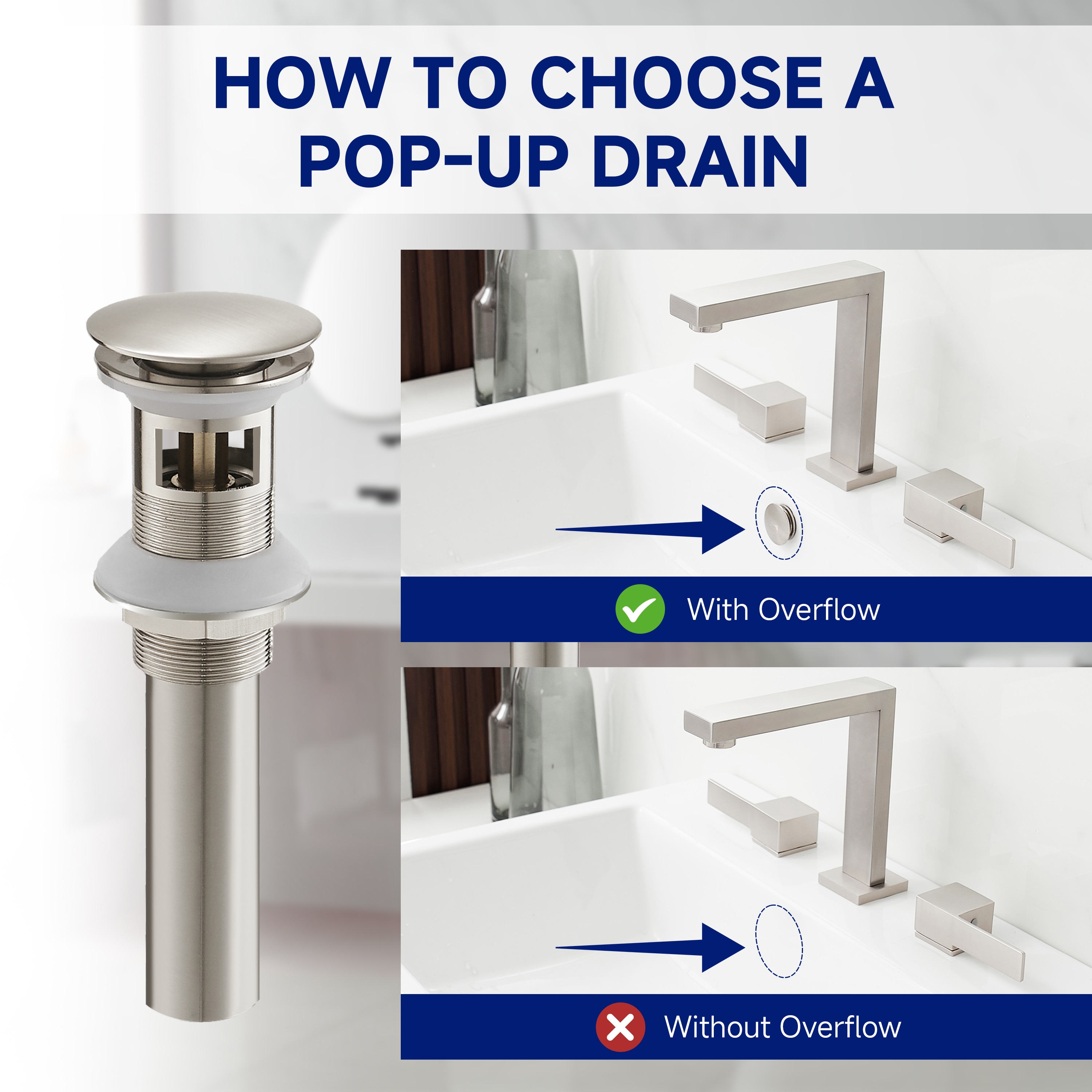 HOW TO CHOOSE A POP-UP DRAIN

With Overflow

Without Overflow