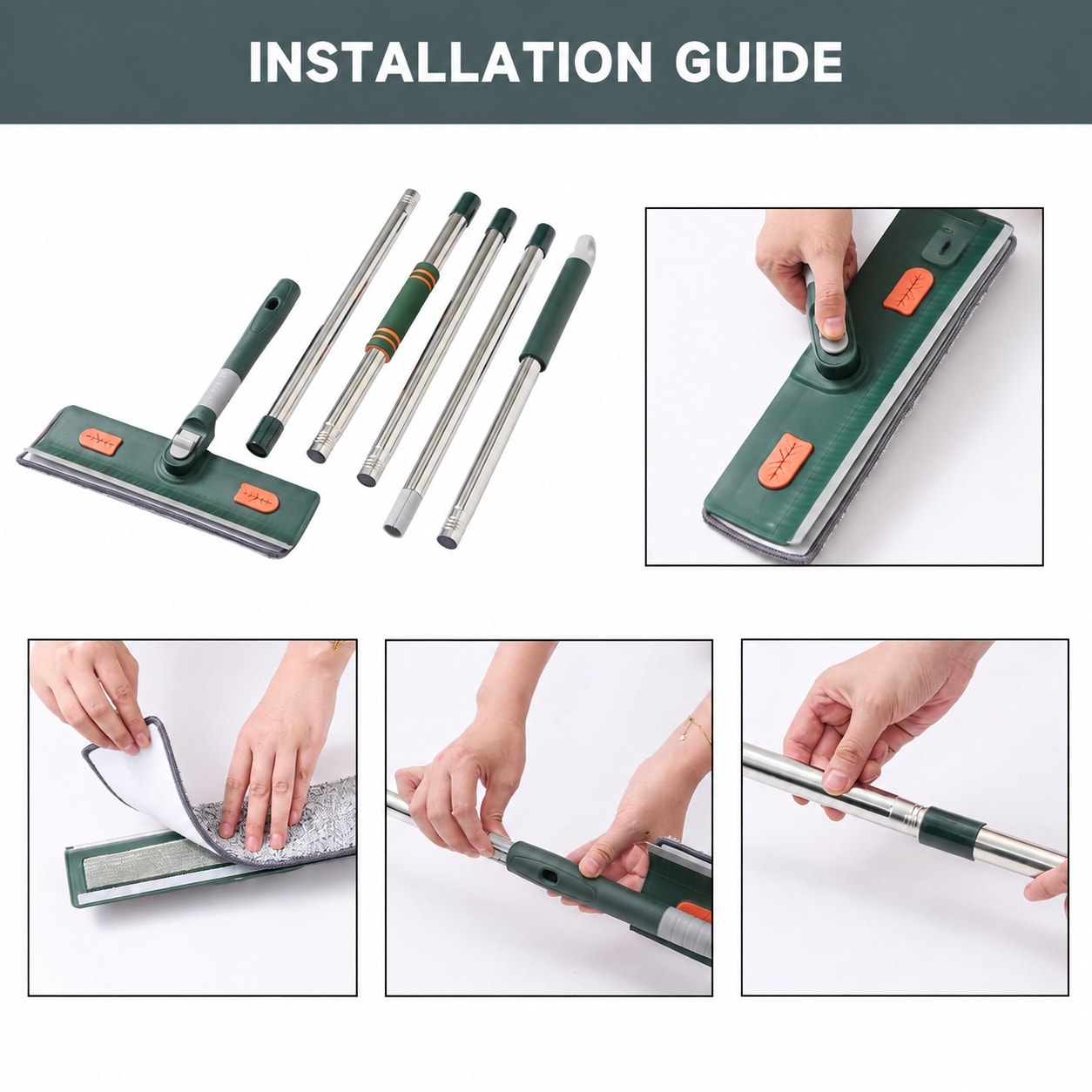 INSTALLATION GUIDE