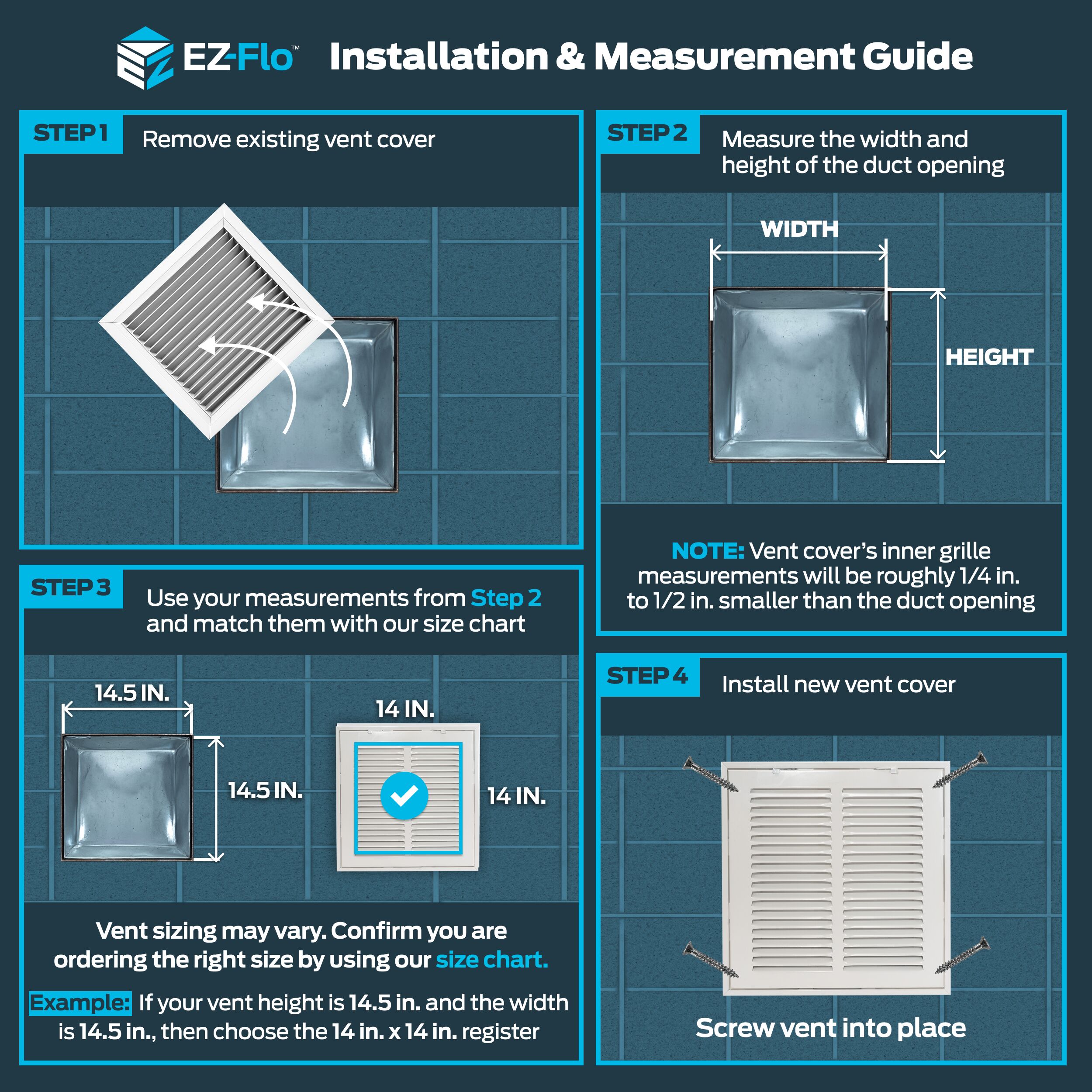 EZ-Flo™ Installation & Measurement Guide

STEP 1 Remove existing vent cover

STEP 2 Measure the width and height of the duct opening

WIDTH

HEIGHT

NOTE: Vent cover's inner grille measurements will be roughly 1/4 in. to 1/2 in. smaller than the duct opening

STEP 3 Use your measurements from Step 2 and match them with our size chart

14.5 IN.

14.5 IN.

14 IN.

14 IN.

Vent sizing may vary. Confirm you are ordering the right size by using our size chart.

Example: If your vent height is 14.5 in. and the width is 14.5 in., then choose the 14 in. x 14 in. register

STEP 4 Install new vent cover

Screw vent into place