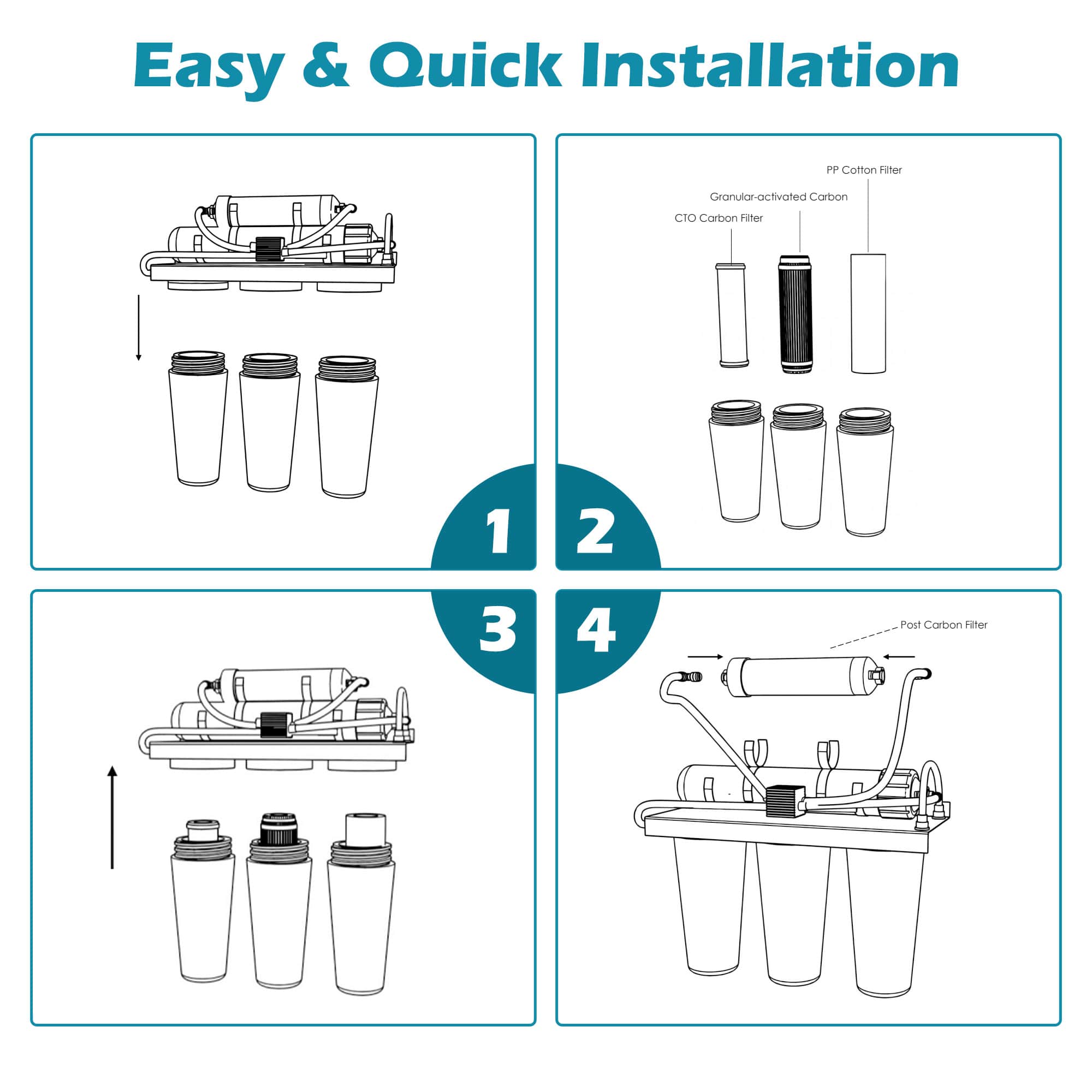 Easy & Quick Installation

1

PP Cotton Filter
Granular-activated Carbon
CTO Carbon Filter

2

3

4

Post Carbon Filter