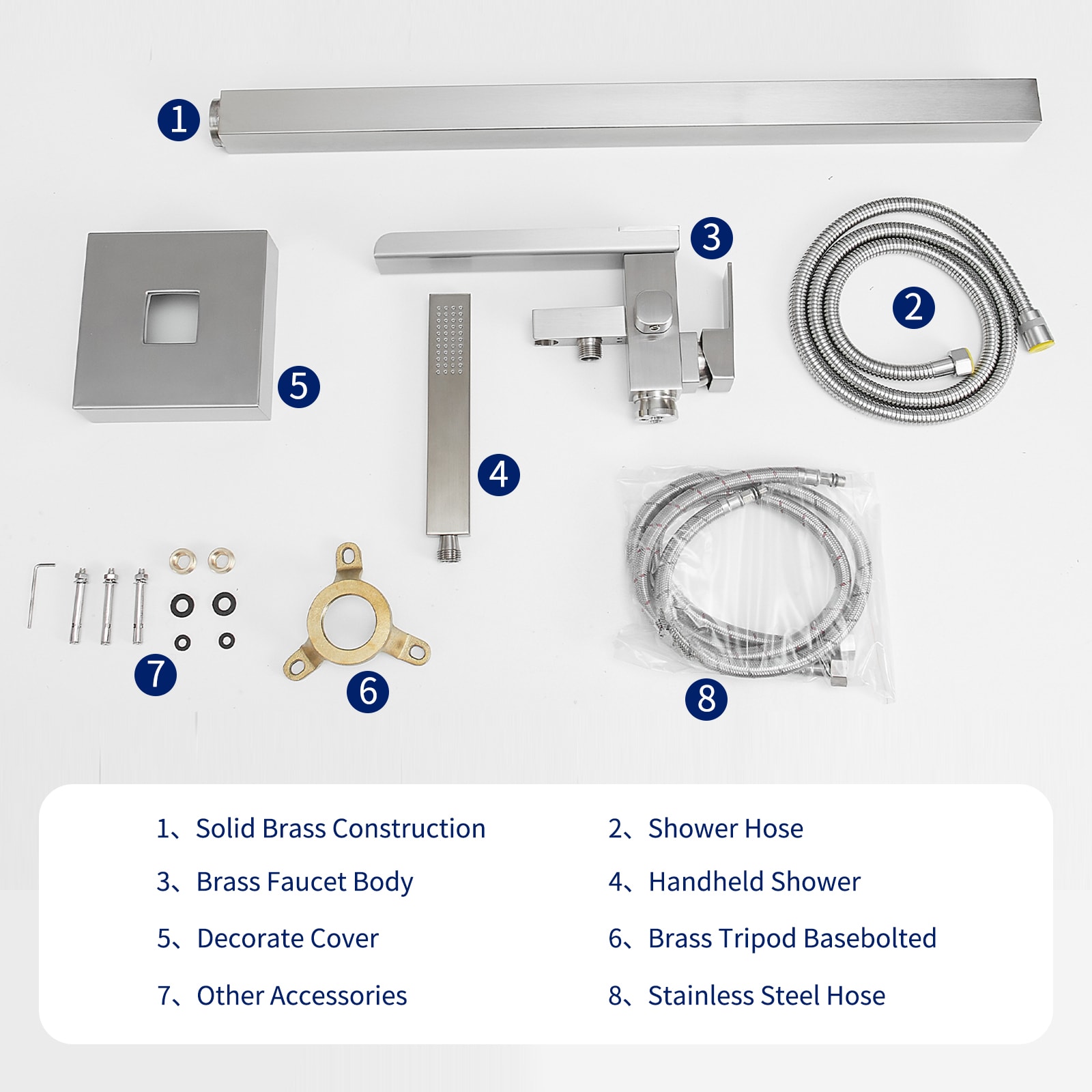 1

3

2

5

4

7

6

8

1、Solid Brass Construction

2、Shower Hose

3、Brass Faucet Body

4、Handheld Shower

5、Decorate Cover

6、Brass Tripod Basebolted

7、Other Accessories

8、Stainless Steel Hose