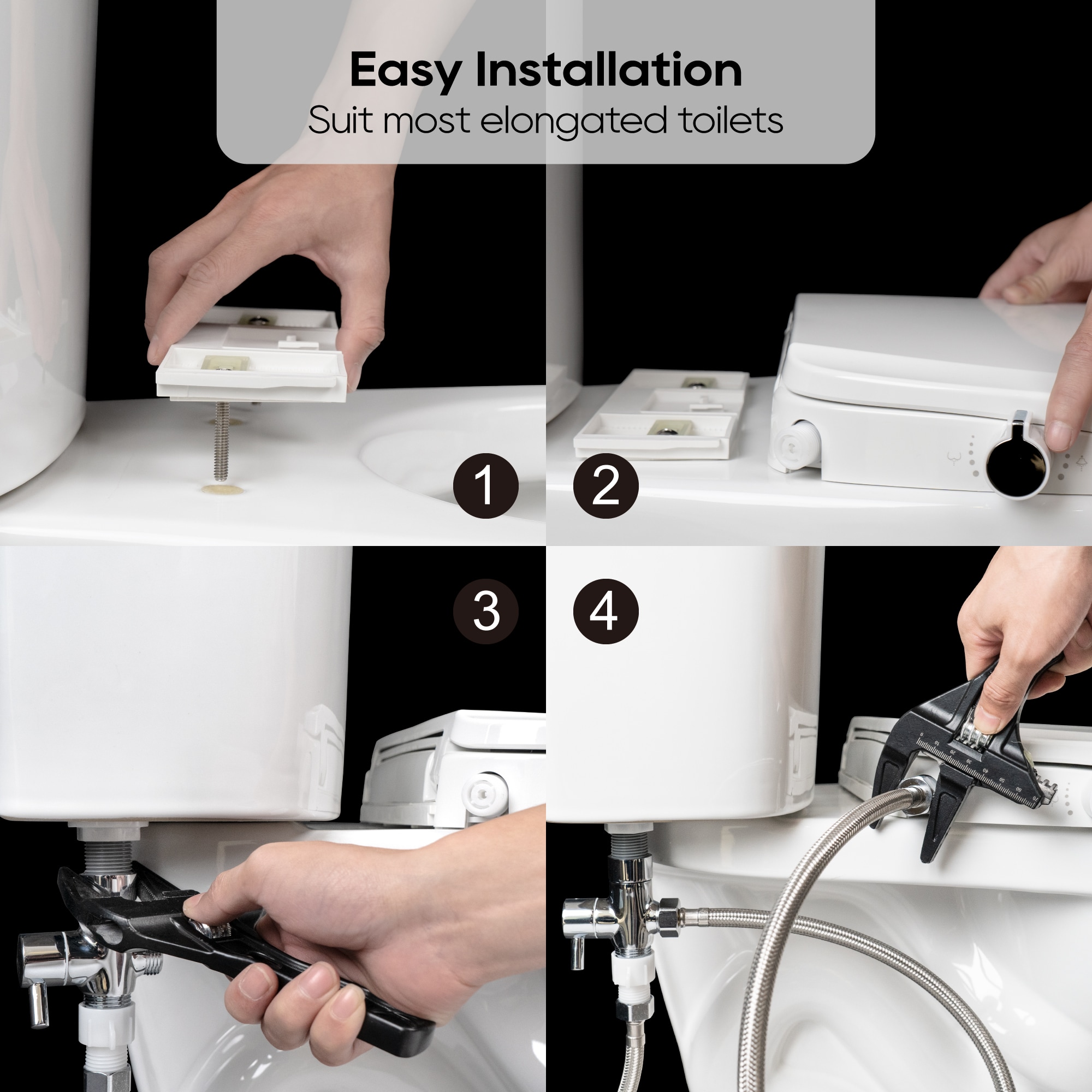 Easy Installation
Suit most elongated toilets

1

2

3

4