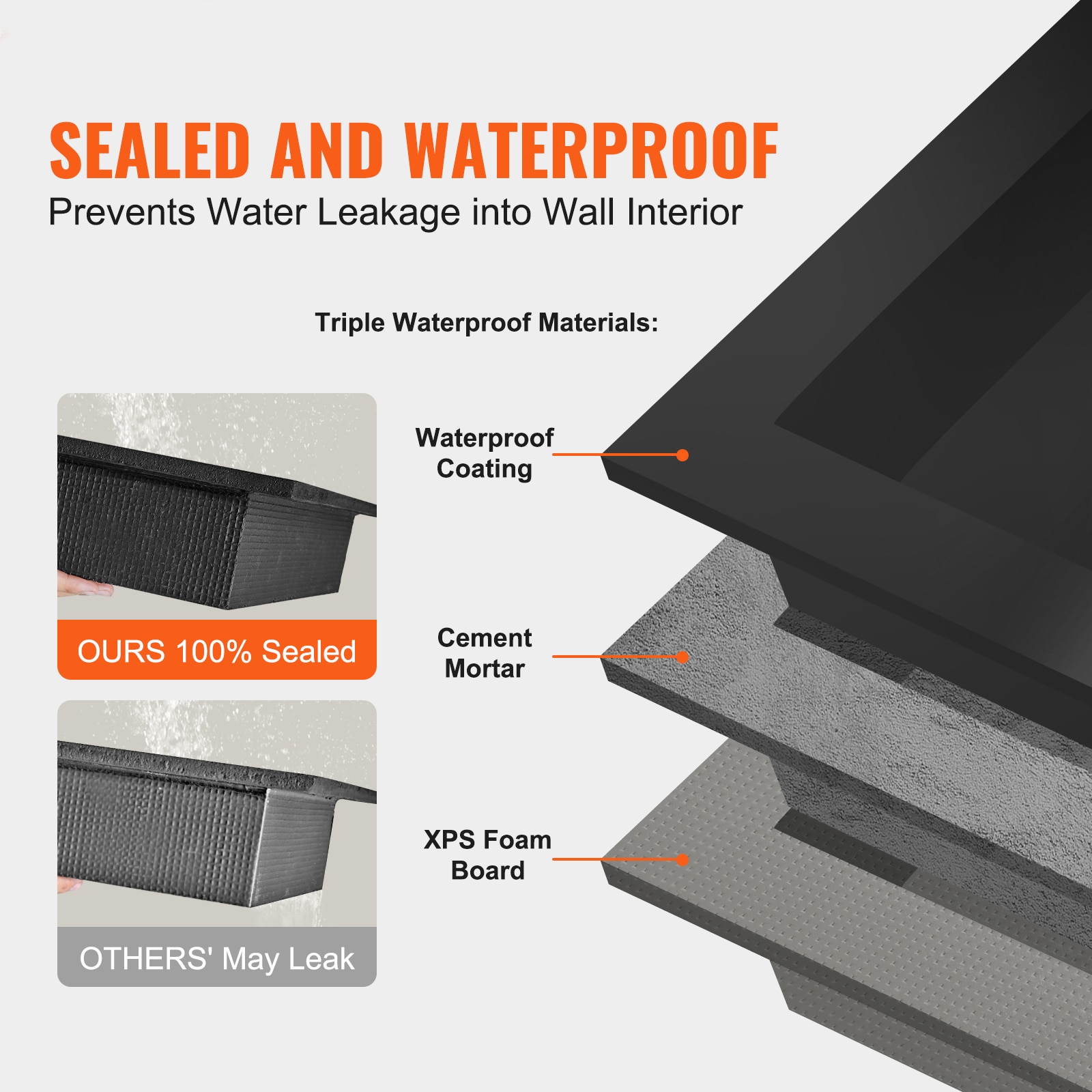 SEALED AND WATERPROOF
Prevents Water Leakage into Wall Interior

Triple Waterproof Materials:

OURS 100% Sealed

OTHERS' May Leak

Waterproof Coating

Cement Mortar

XPS Foam Board