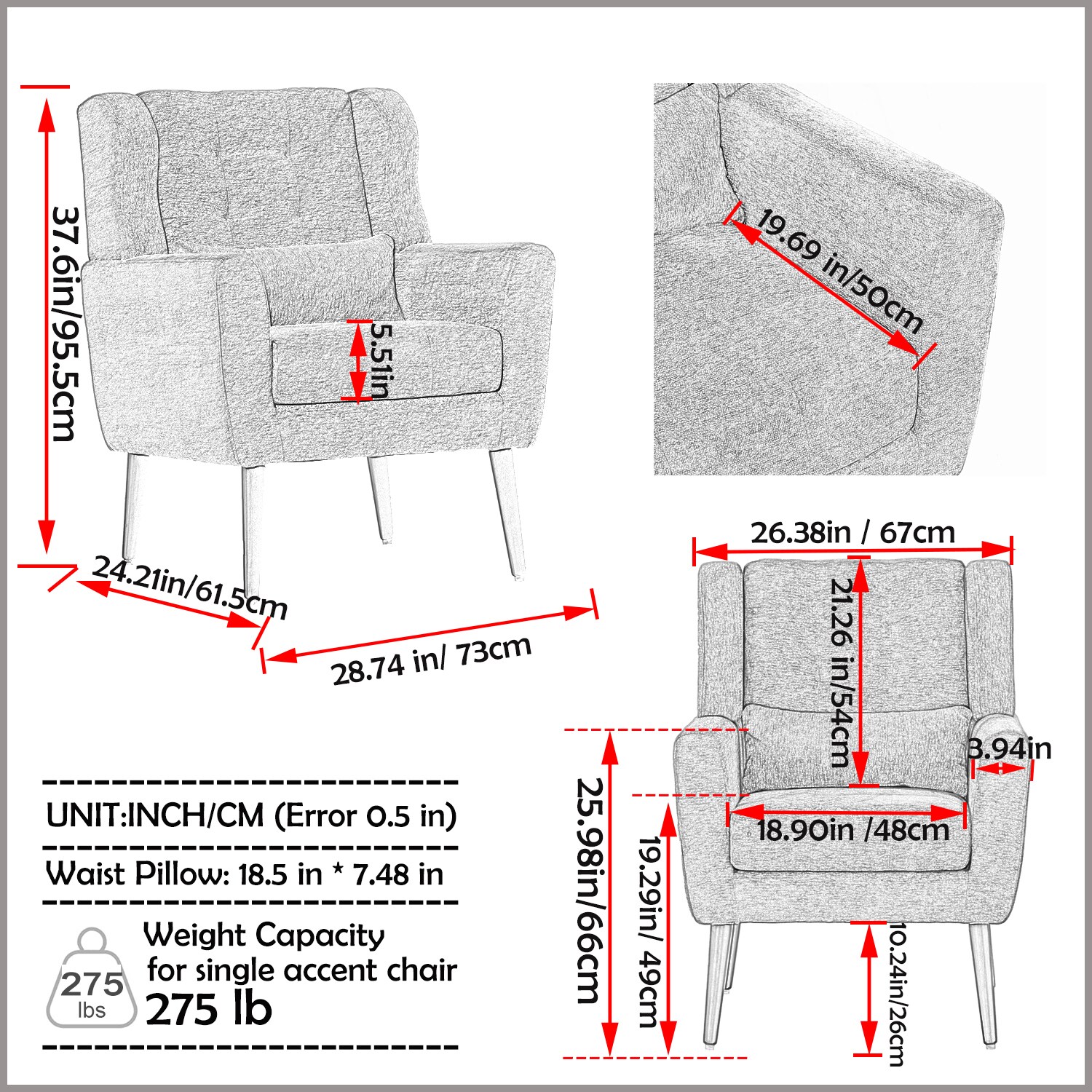 37.6in/95.5cm

5.51in

24.21in/61.5cm

28.74 in/ 73cm

19.69 in/50cm

26.38in / 67cm

21.26 in/54cm

3.94in

18.90in /48cm

25.98in/66cm

19.29in/ 49cm

10.24in/26cm

UNIT:INCH/CM (Error 0.5 in)

Waist Pillow: 18.5 in * 7.48 in

275 lbs

Weight Capacity for single accent chair 275 lb