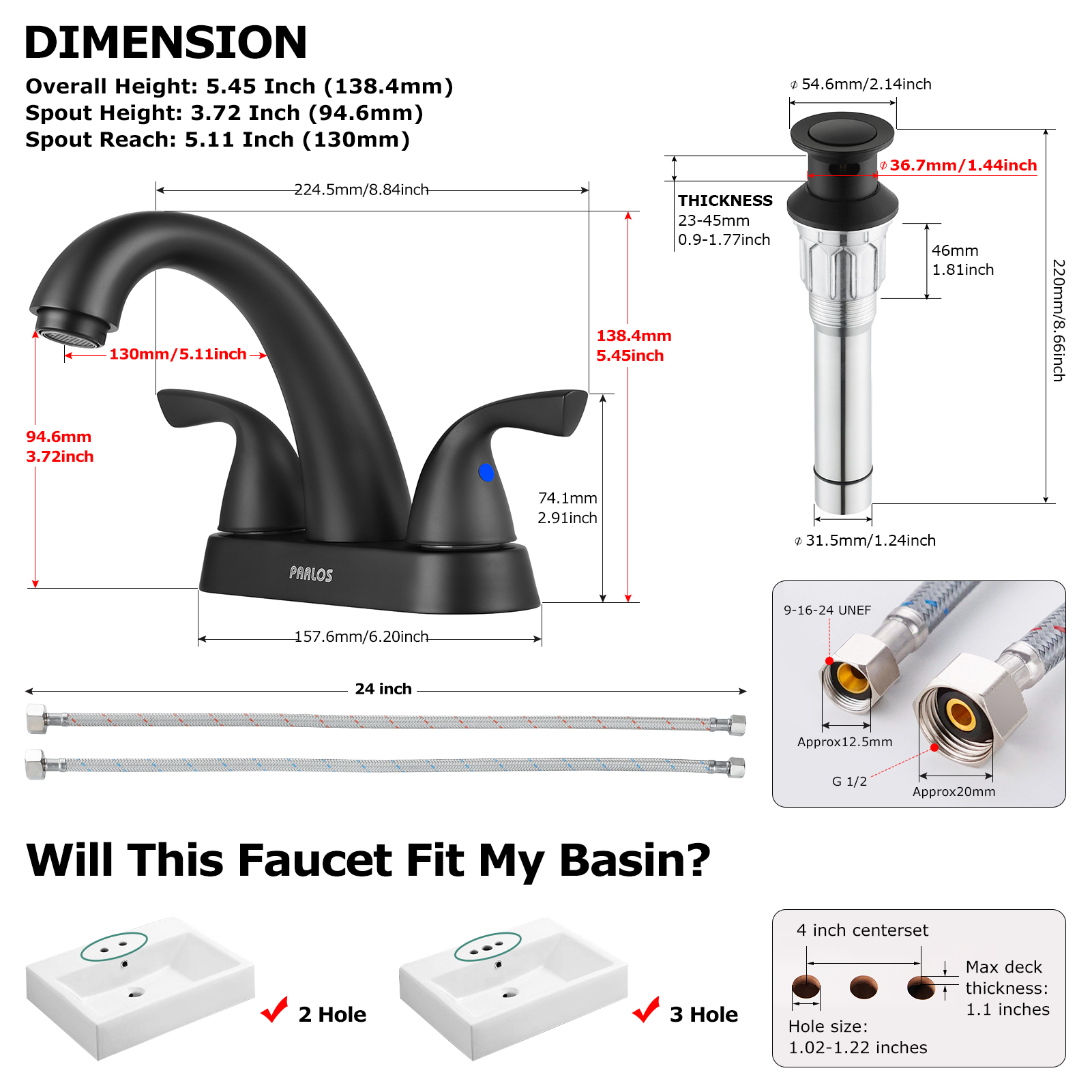 DIMENSION

Overall Height: 5.45 Inch (138.4mm)
Spout Height: 3.72 Inch (94.6mm)
Spout Reach: 5.11 Inch (130mm)

224.5mm/8.84inch

130mm/5.11inch

138.4mm
5.45inch

94.6mm
3.72inch

74.1mm
2.91inch

PARLOS

157.6mm/6.20inch

⌀ 54.6mm/2.14inch

⌀ 36.7mm/1.44inch

THICKNESS
23-45mm
0.9-1.77inch

46mm
1.81inch

220mm/8.66inch

⌀ 31.5mm/1.24inch

24 inch

9-16-24 UNEF

Approx12.5mm

G 1/2

Approx20mm

Will This Faucet Fit My Basin?

2 Hole

3 Hole

4 inch centerset

Max deck thickness: 1.1 inches

Hole size: 1.02-1.22 inches