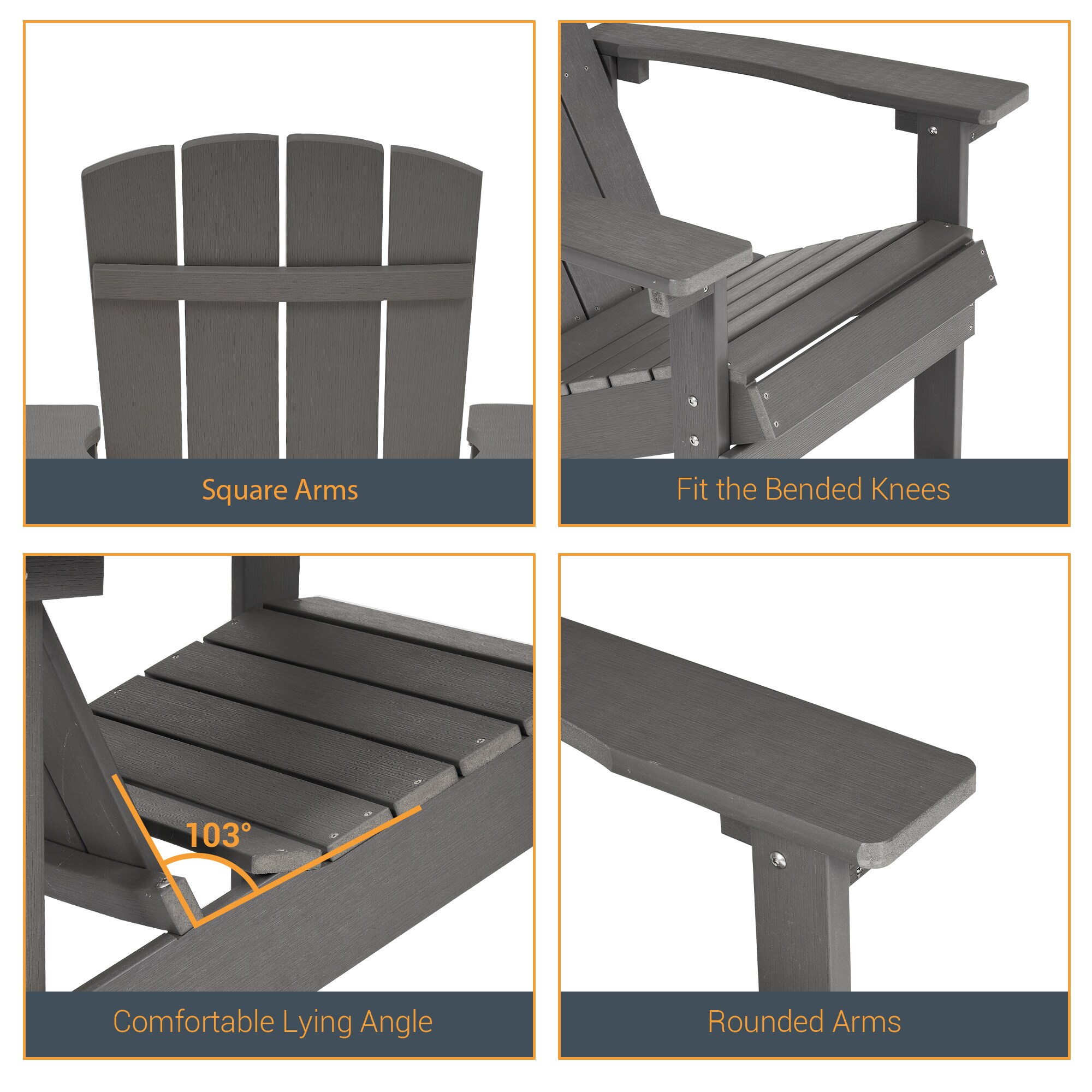 Square Arms

Fit the Bended Knees

103°

Comfortable Lying Angle

Rounded Arms