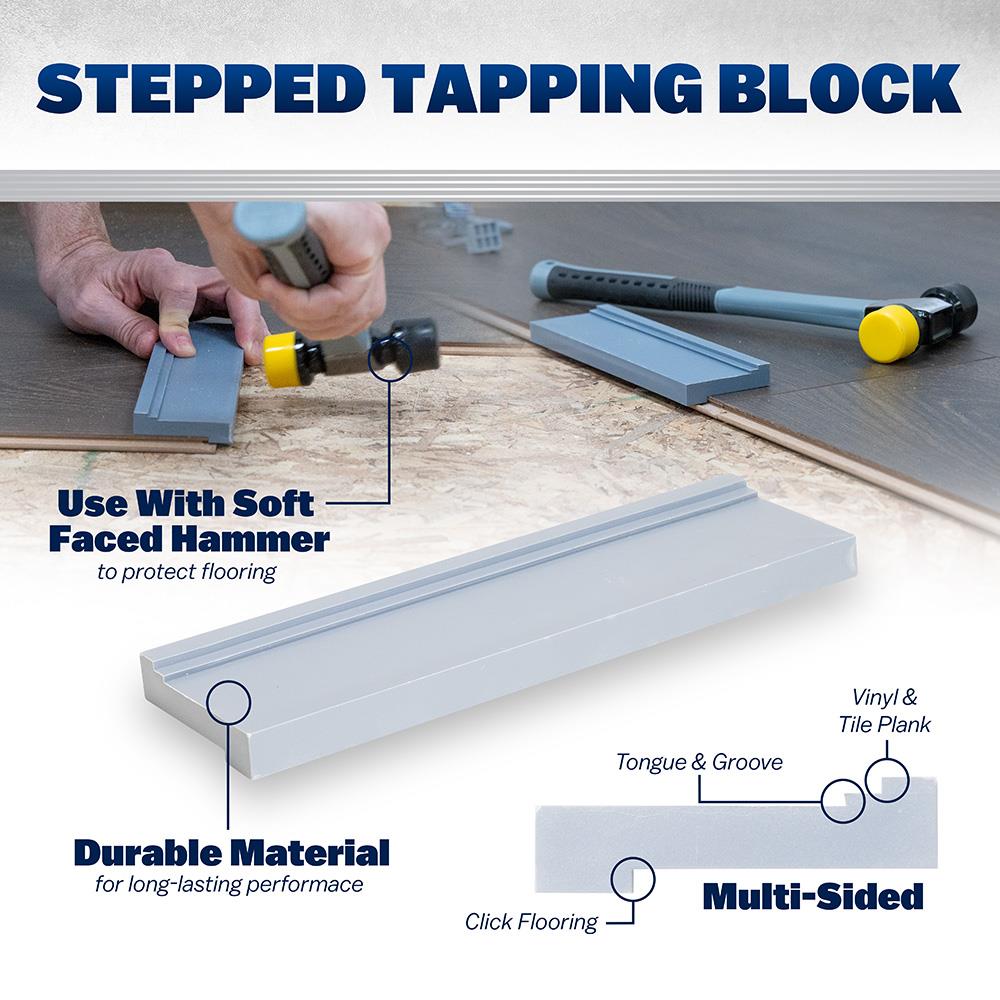 STEPPED TAPPING BLOCK

Use With Soft Faced Hammer
to protect flooring

Durable Material
for long-lasting performace

Vinyl & Tile Plank

Tongue & Groove

Click Flooring

Multi-Sided