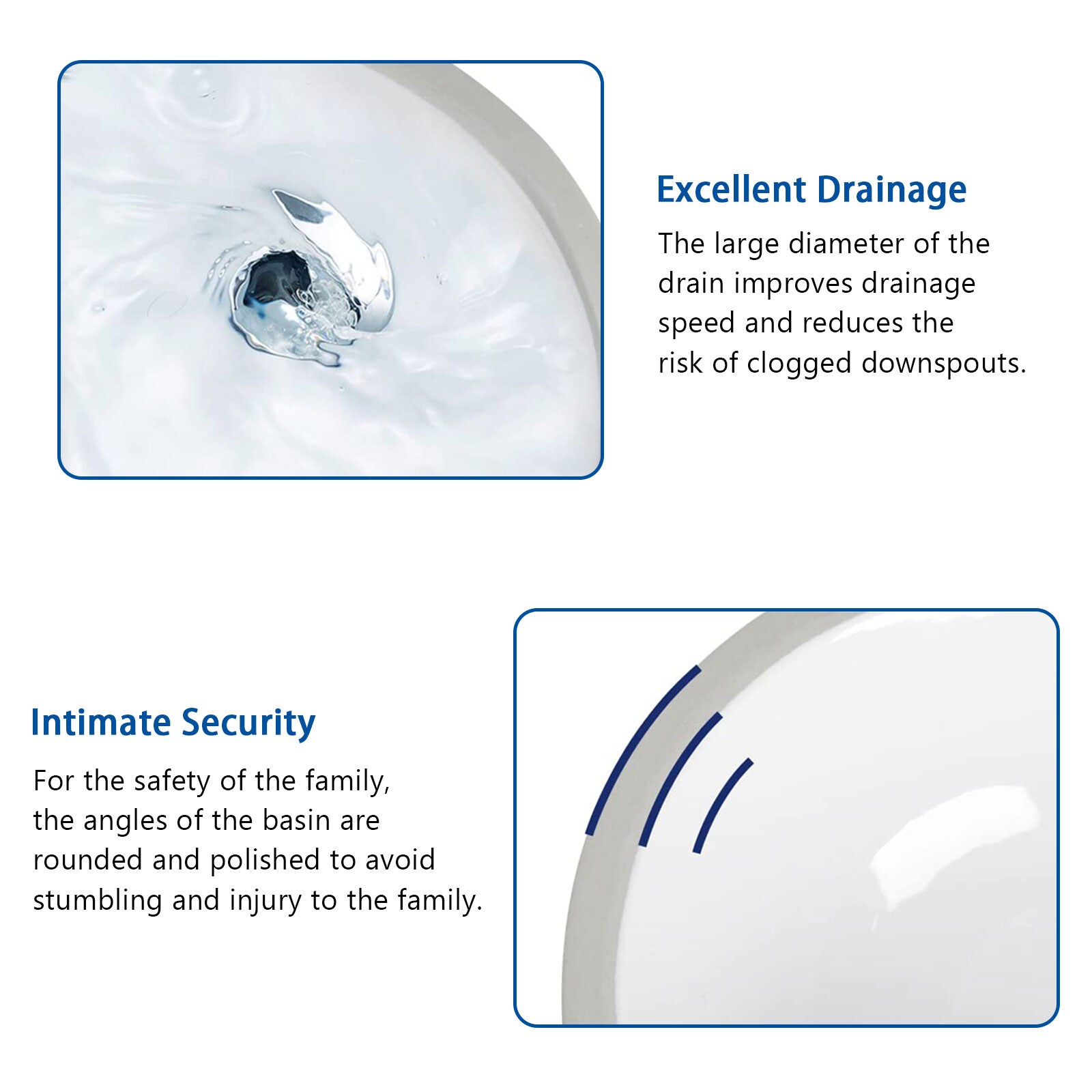 Excellent Drainage

The large diameter of the drain improves drainage speed and reduces the risk of clogged downspouts.

Intimate Security

For the safety of the family, the angles of the basin are rounded and polished to avoid stumbling and injury to the family.