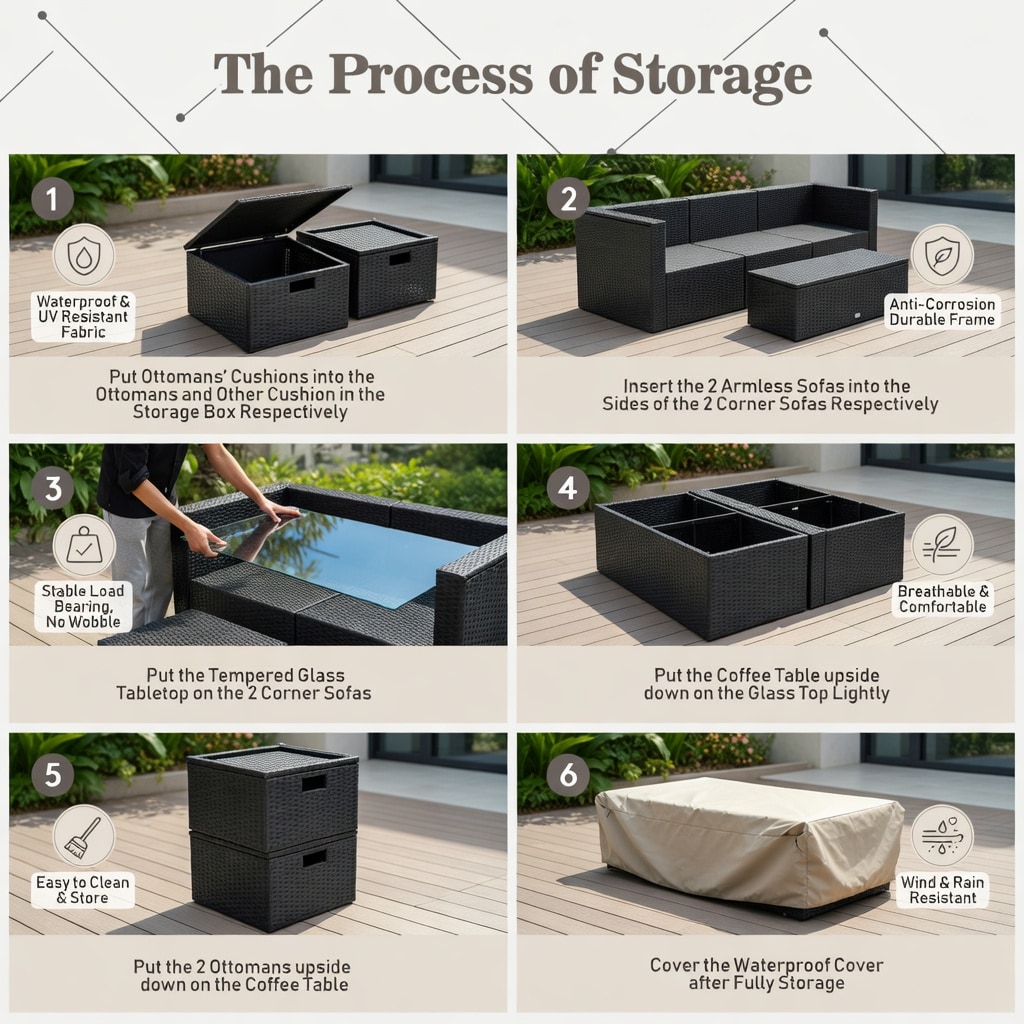 The Process of Storage

1
Waterproof & UV Resistant Fabric
Put Ottomans' Cushions into the Ottomans and Other Cushion in the Storage Box Respectively

2
Anti-Corrosion Durable Frame
Insert the 2 Armless Sofas into the Sides of the 2 Corner Sofas Respectively

3
Stable Load Bearing, No Wobble
Put the Tempered Glass Tabletop on the 2 Corner Sofas

4
Breathable & Comfortable
Put the Coffee Table upside down on the Glass Top Lightly

5
Easy to Clean & Store
Put the 2 Ottomans upside down on the Coffee Table

6
Wind & Rain Resistant
Cover the Waterproof Cover after Fully Storage