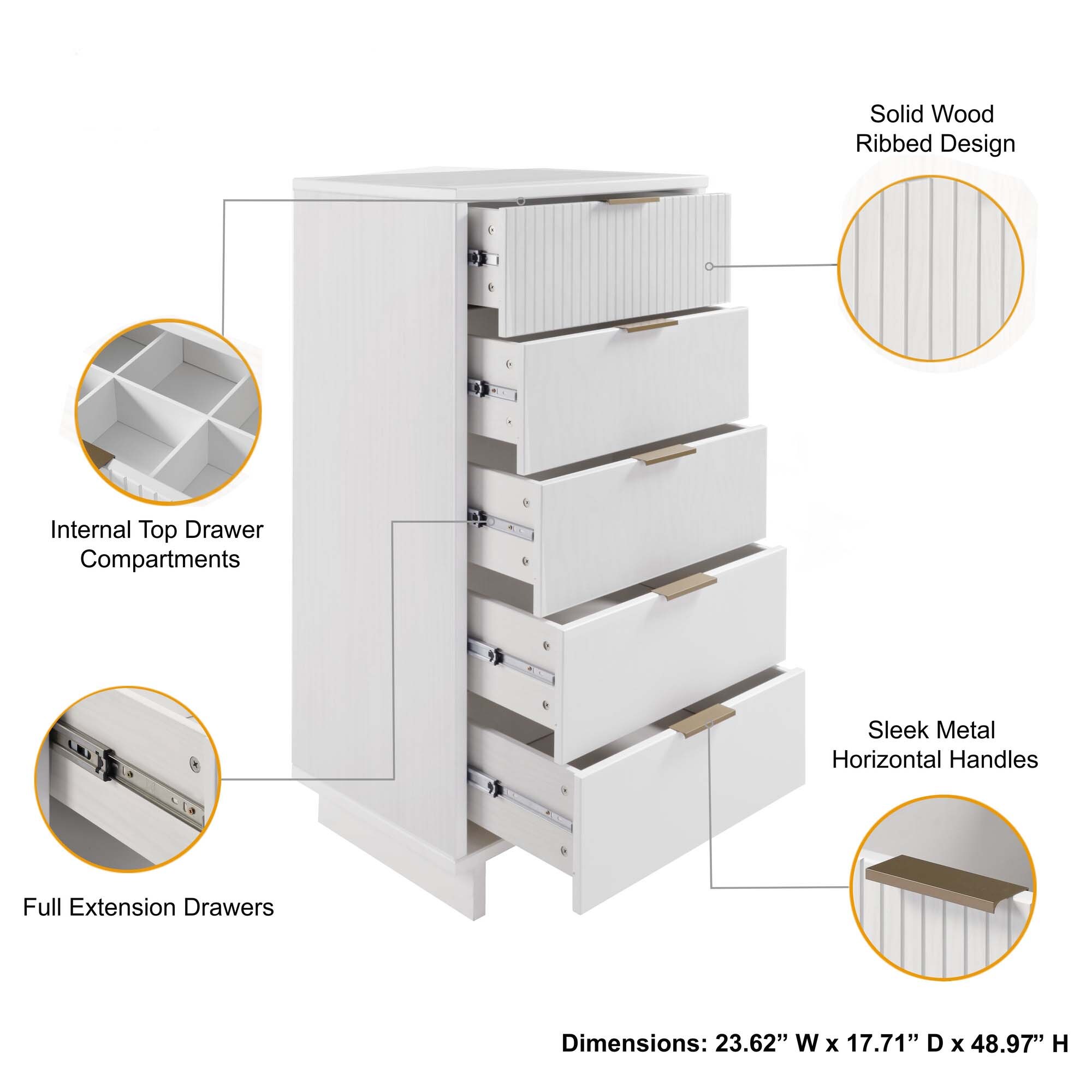 Solid Wood Ribbed Design

Internal Top Drawer Compartments

Sleek Metal Horizontal Handles

Full Extension Drawers

Dimensions: 23.62” W x 17.71” D x 48.97” H