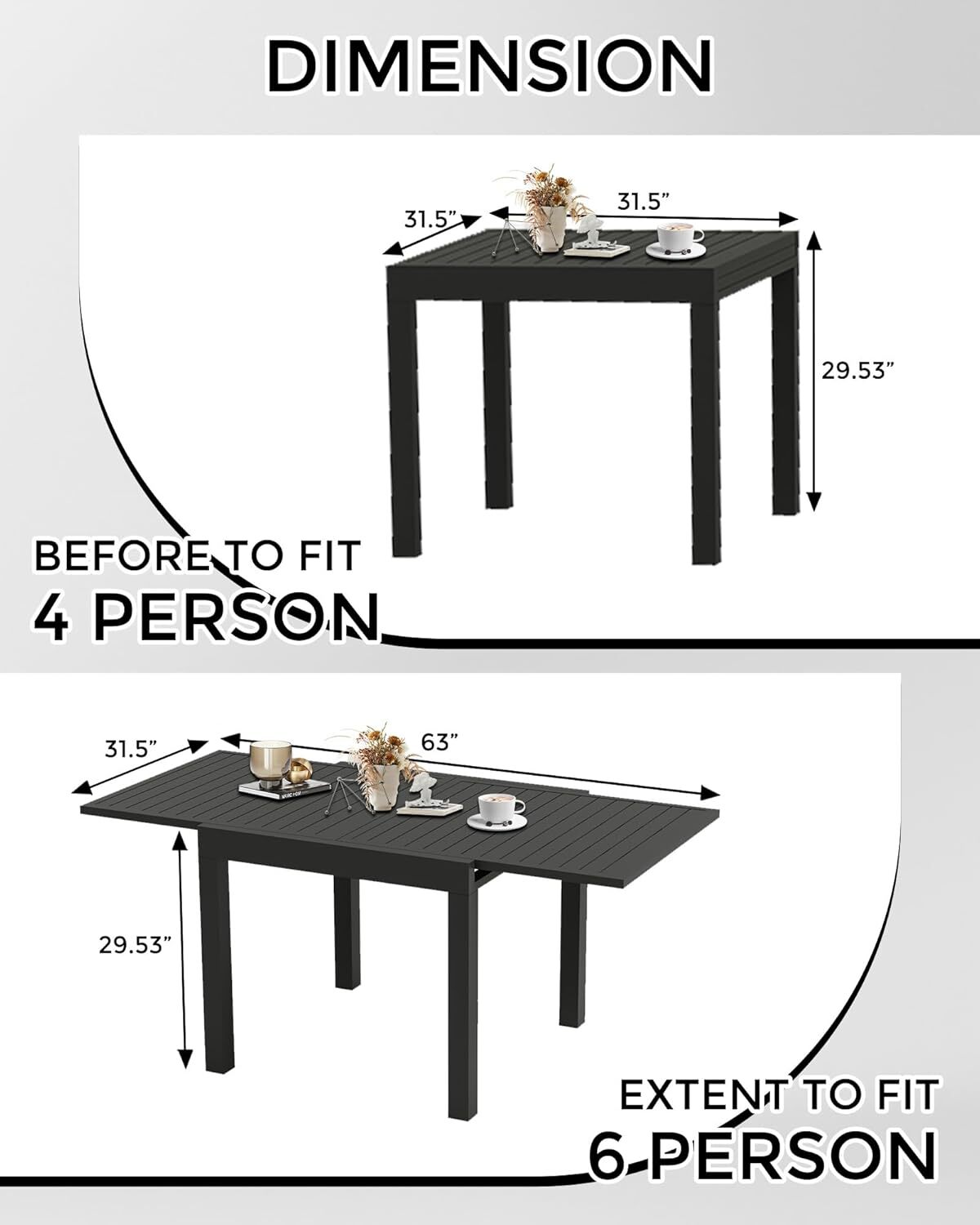 DIMENSION

31.5”

31.5”

29.53”

BEFORE TO FIT
4 PERSON

31.5”

63”

29.53”

EXTENT TO FIT
6 PERSON