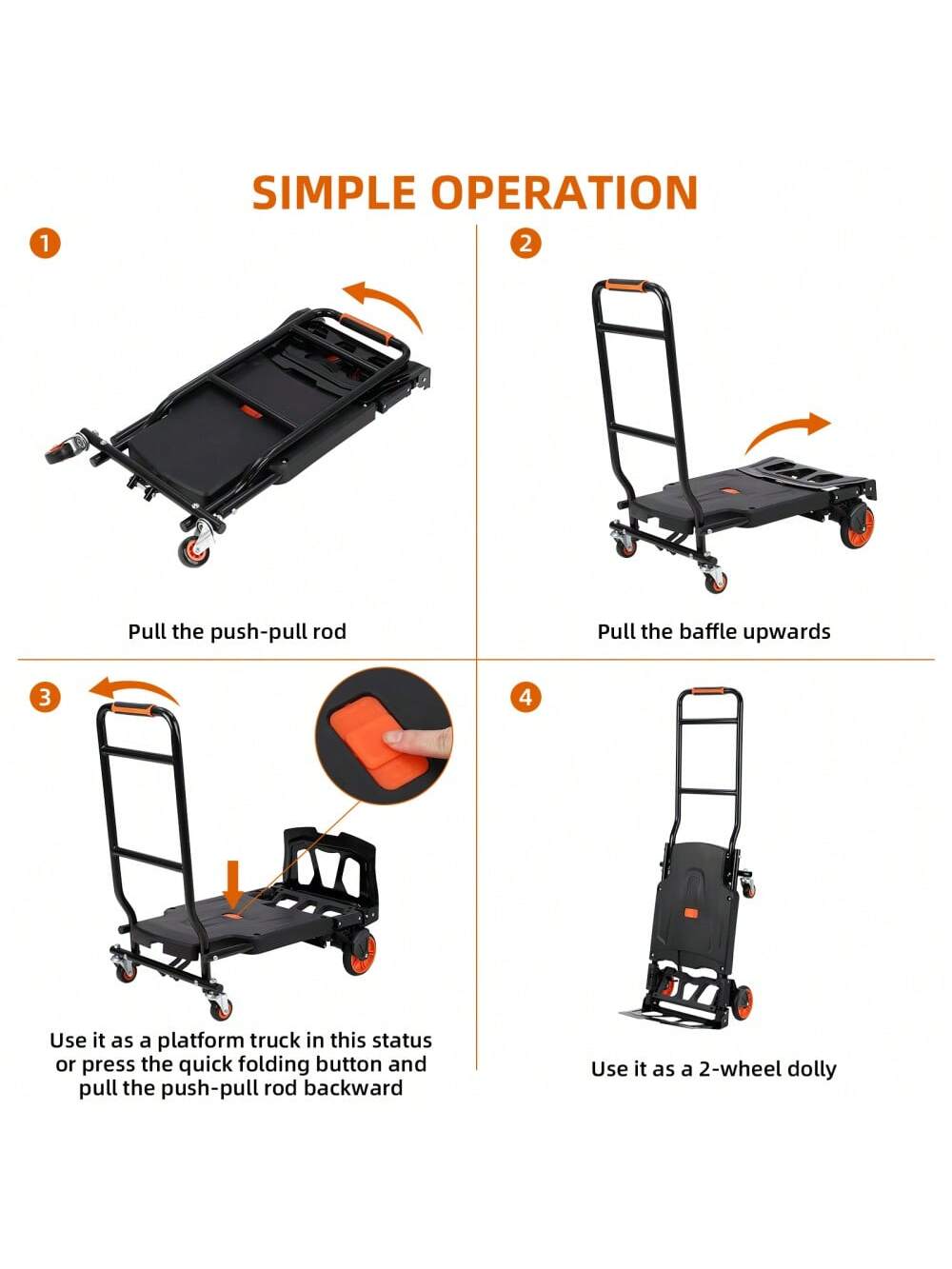 SIMPLE OPERATION

1

Pull the push-pull rod

2

Pull the baffle upwards

3

Use it as a platform truck in this status or press the quick folding button and pull the push-pull rod backward

4

Use it as a 2-wheel dolly