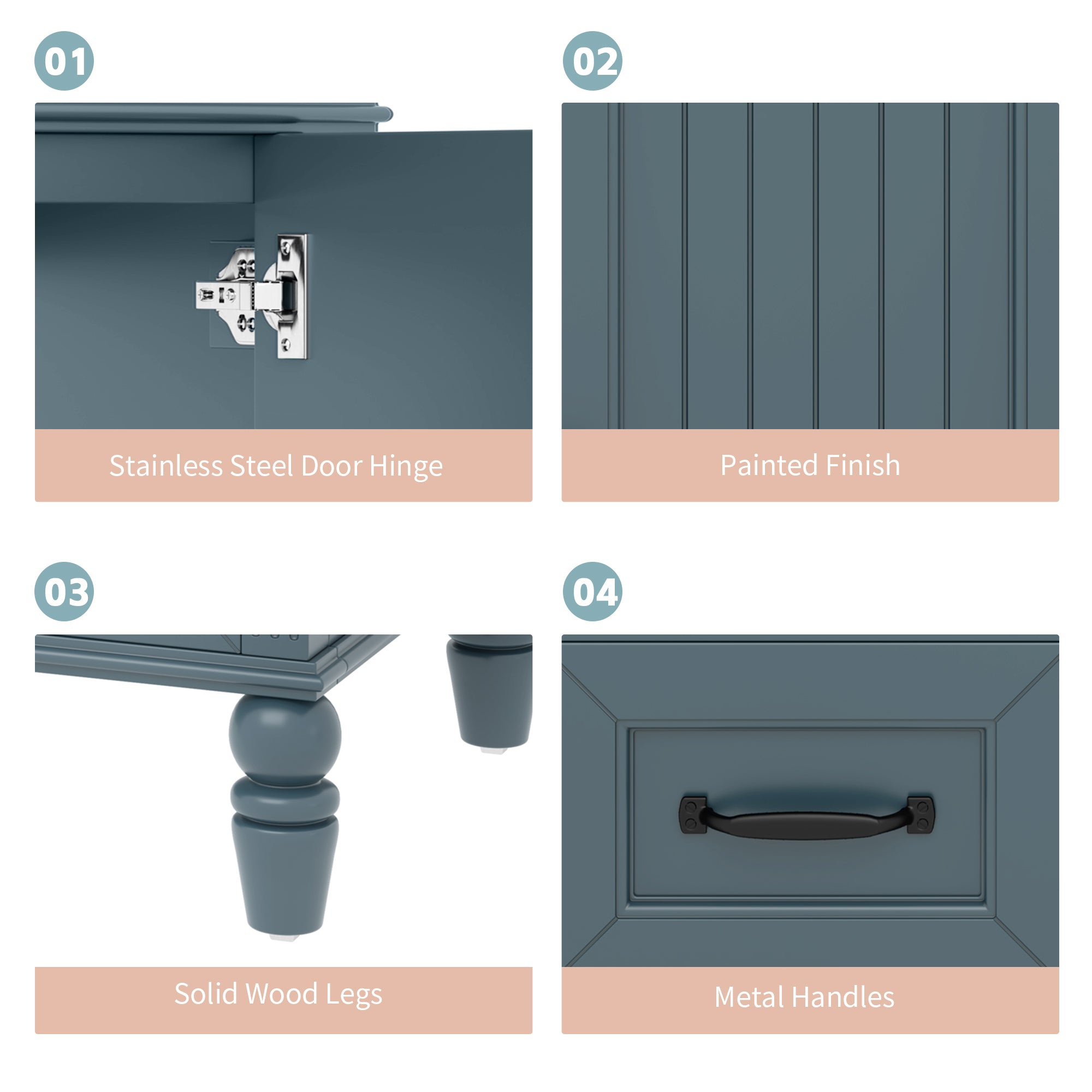 01

Stainless Steel Door Hinge

02

Painted Finish

03

Solid Wood Legs

04

Metal Handles