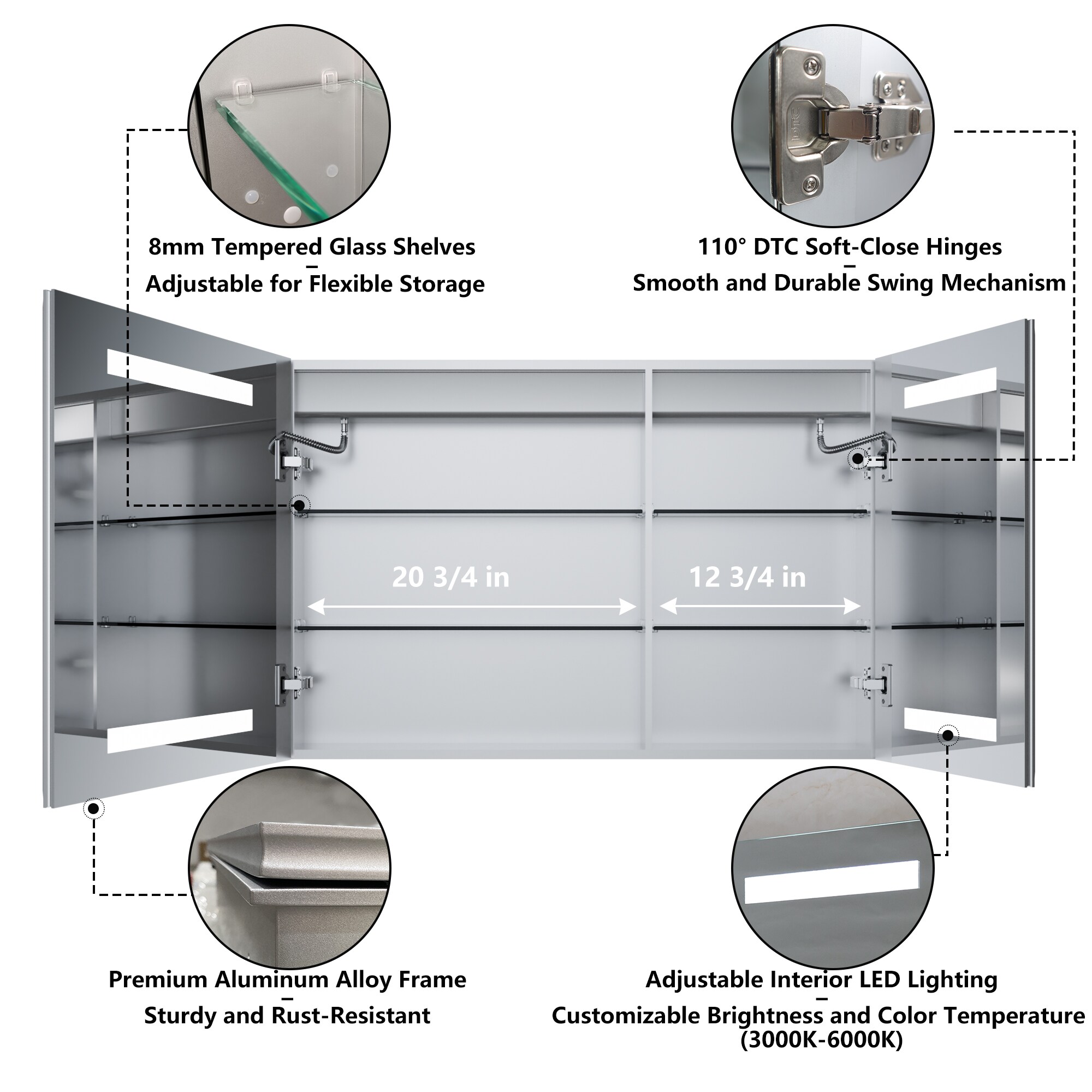 8mm Tempered Glass Shelves
–
Adjustable for Flexible Storage

110° DTC Soft-Close Hinges
–
Smooth and Durable Swing Mechanism

DTC

20 3/4 in

12 3/4 in

Premium Aluminum Alloy Frame
–
Sturdy and Rust-Resistant

Adjustable Interior LED Lighting
–
Customizable Brightness and Color Temperature (3000K-6000K)