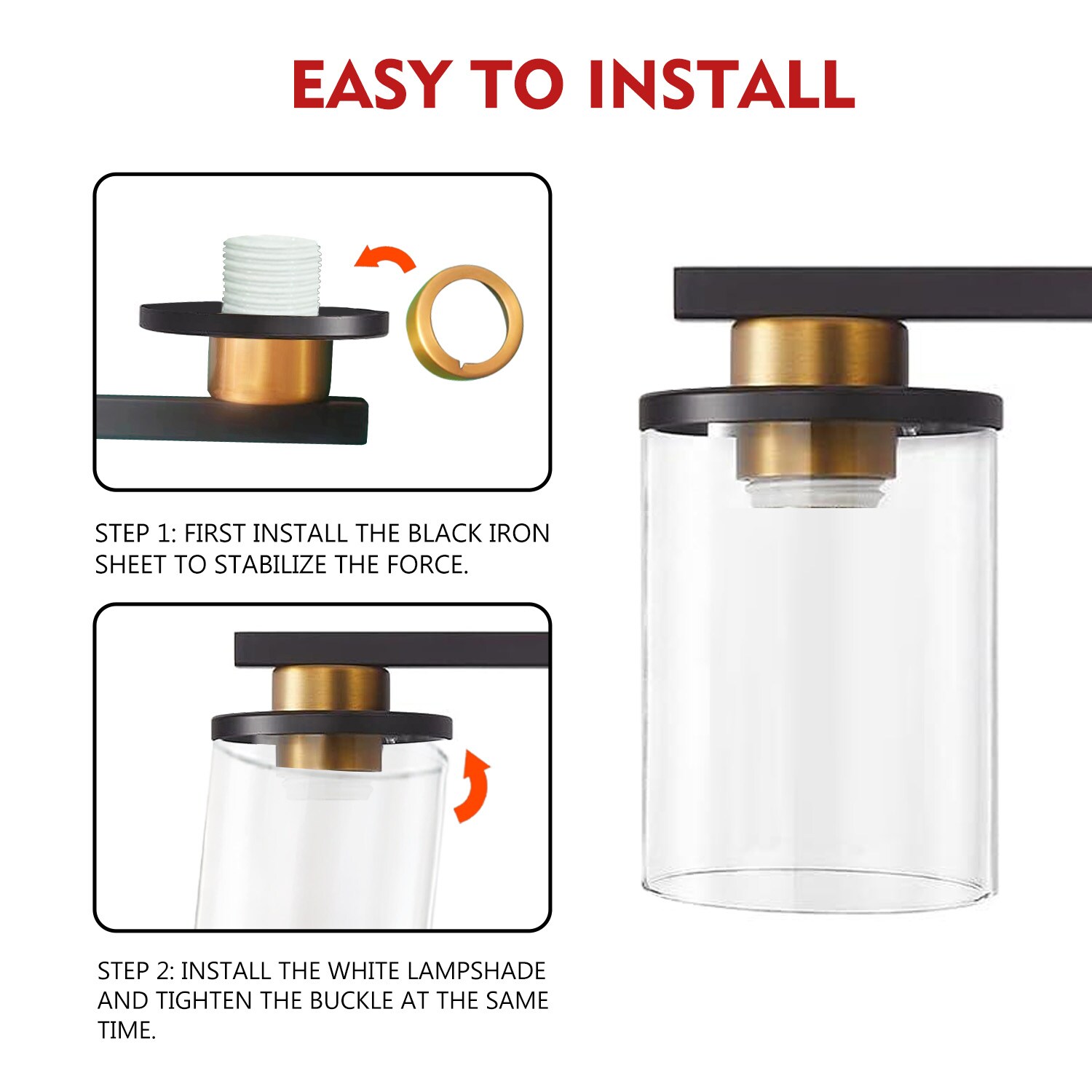 EASY TO INSTALL

STEP 1: FIRST INSTALL THE BLACK IRON SHEET TO STABILIZE THE FORCE.

STEP 2: INSTALL THE WHITE LAMPSHADE AND TIGHTEN THE BUCKLE AT THE SAME TIME.