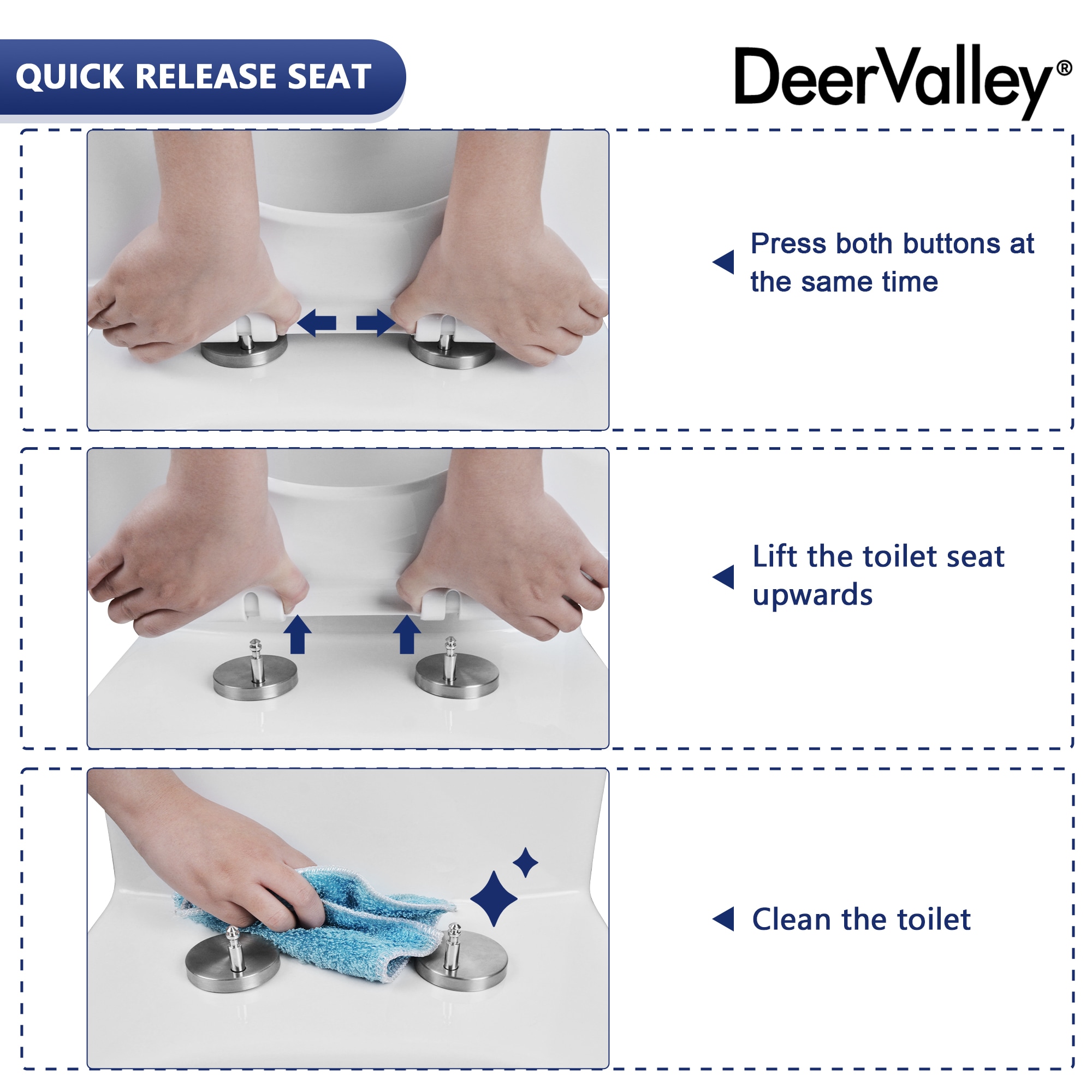 QUICK RELEASE SEAT

DeerValley®

Press both buttons at the same time

Lift the toilet seat upwards

Clean the toilet