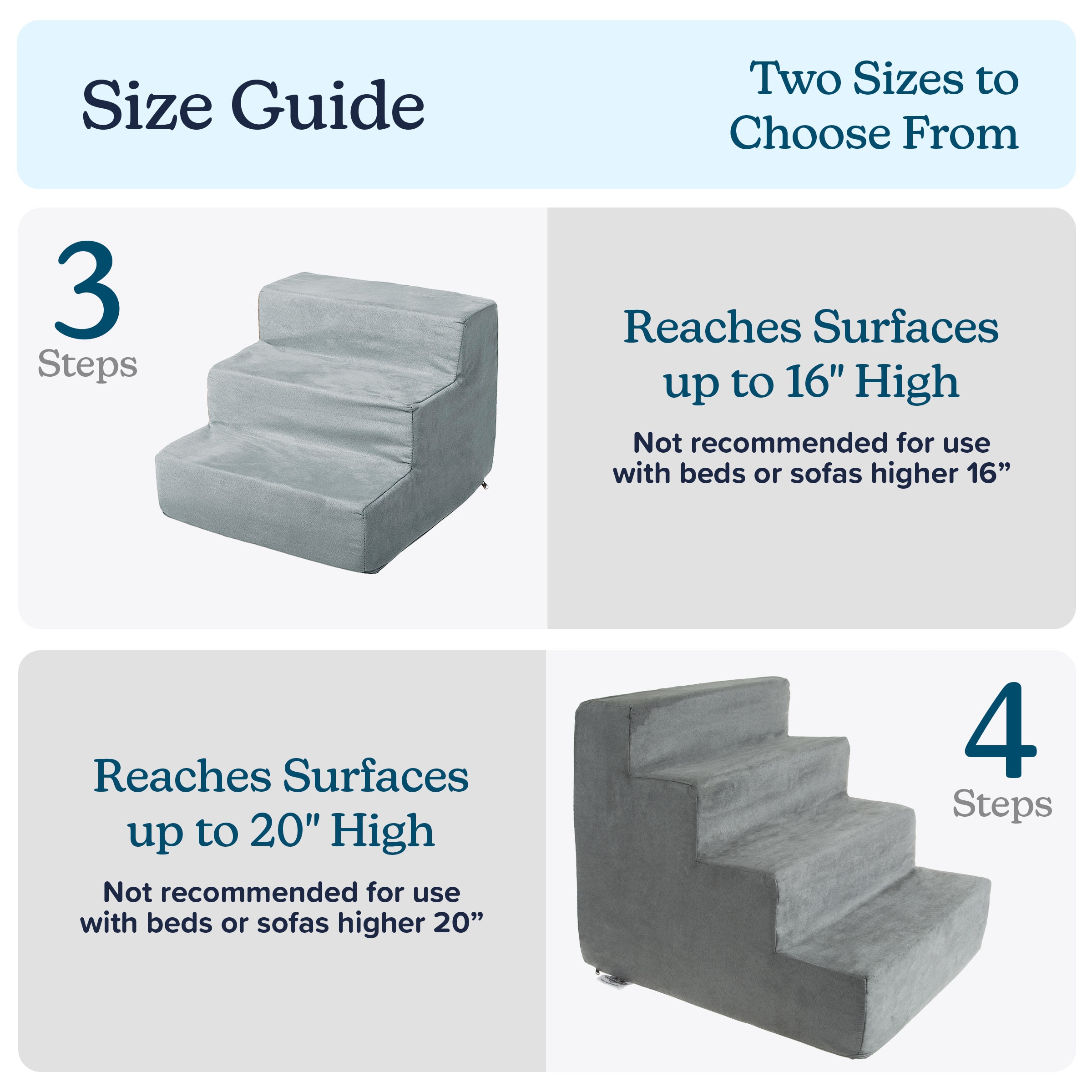 Size Guide

Two Sizes to Choose From

3
Steps

Reaches Surfaces up to 16" High

Not recommended for use with beds or sofas higher 16”

Reaches Surfaces up to 20" High

Not recommended for use with beds or sofas higher 20”

4
Steps