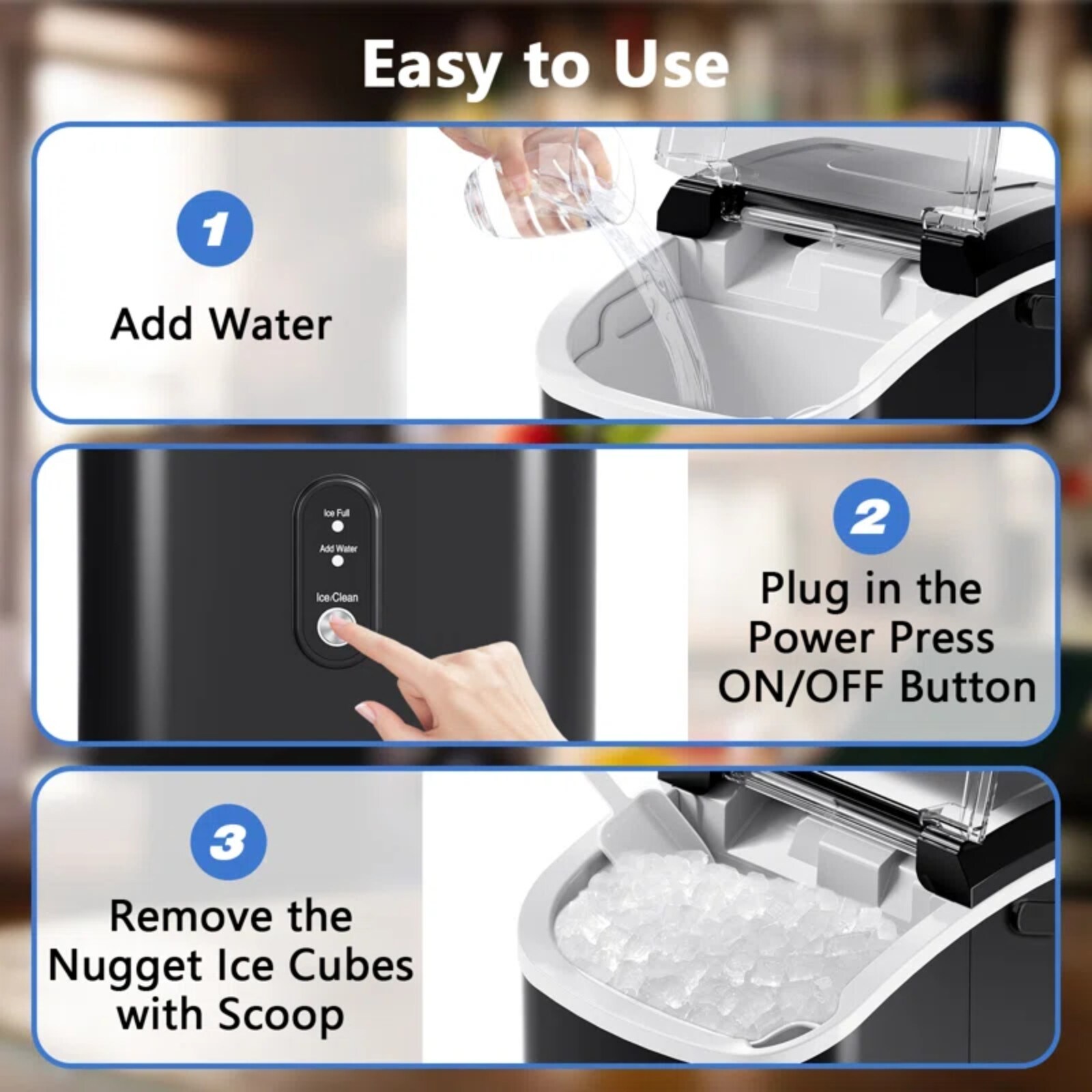 Easy to Use

1

Add Water

Ice Full

Add Water

Ice/Clean

2

Plug in the Power Press ON/OFF Button

3

Remove the Nugget Ice Cubes with Scoop