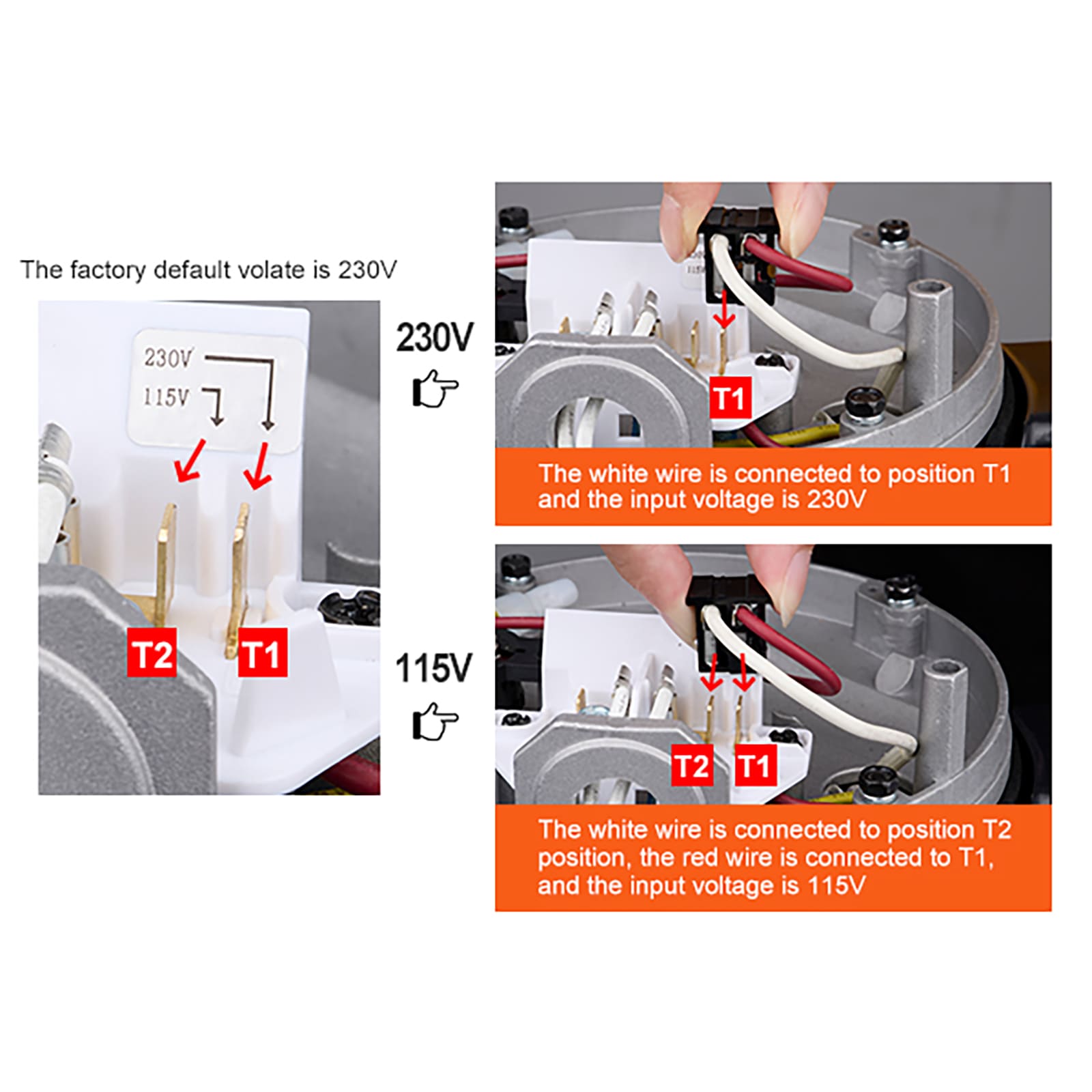 The factory default volate is 230V

230V
115V

T2 T1

230V

T1

The white wire is connected to position T1 and the input voltage is 230V

115V

T2 T1

The white wire is connected to position T2 position, the red wire is connected to T1, and the input voltage is 115V