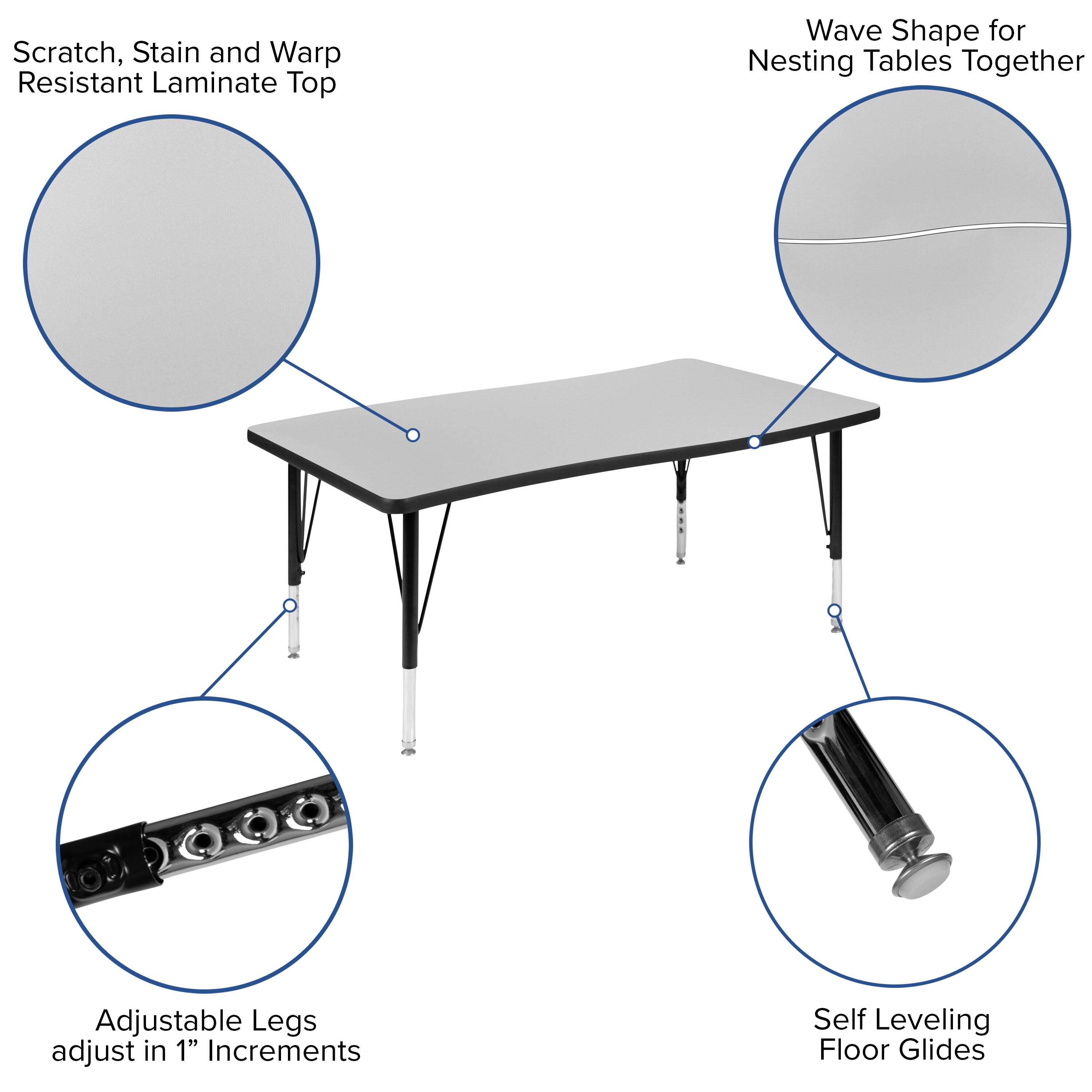 Scratch, Stain and Warp Resistant Laminate Top

Wave Shape for Nesting Tables Together

Adjustable Legs adjust in 1” Increments

Self Leveling Floor Glides